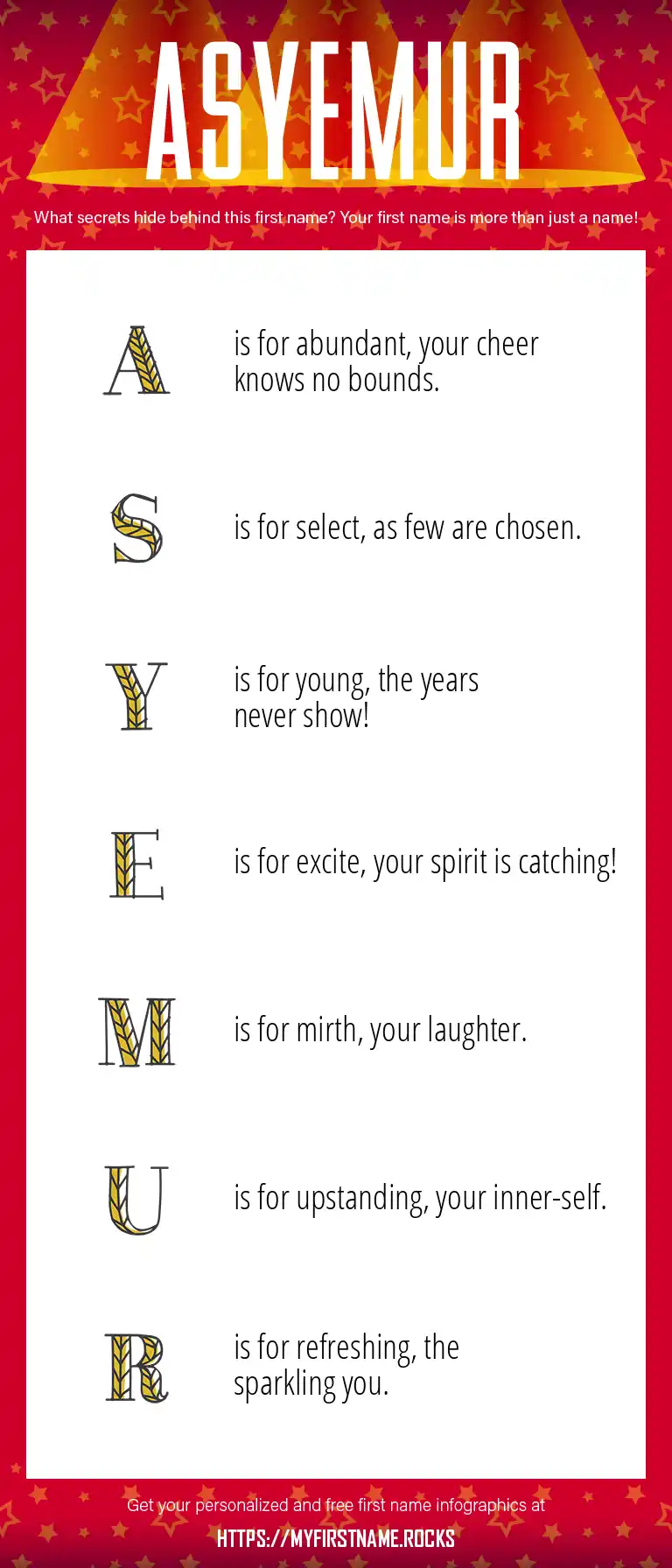 ASYEMUR

What secrets hide behind this first name? Your first name is more than just a name!

A is for abundant, your cheer knows no bounds.

S is for select, as few are chosen.

Y is for young, the years never show!

E is for excite, your spirit is catching!

M is for mirth, your laughter.

U is for upstanding, your inner-self.

R is for refreshing, the sparkling you.

Get your personalized and free first name infographics at

HTTPS://MYFIRSTNAME.ROCKS