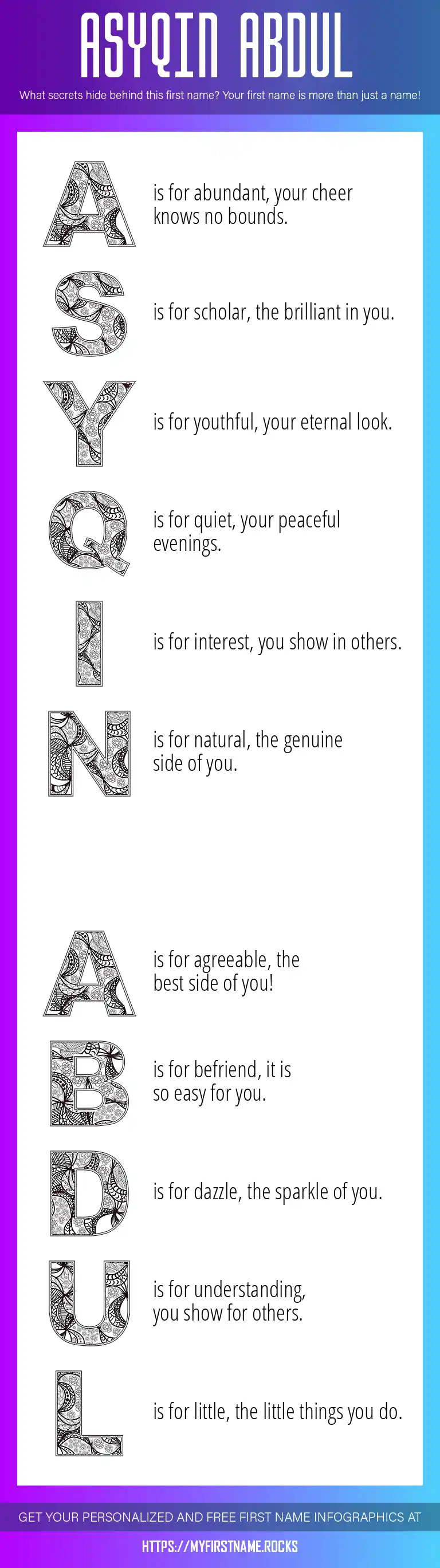 ASYQIN ABDUL

What secrets hide behind this first name? Your first name is more than just a name!

A is for abundant, your cheer knows no bounds.

S is for scholar, the brilliant in you.

Y is for youthful, your eternal look.

Q is for quiet, your peaceful evenings.

I is for interest, you show in others.

N is for natural, the genuine side of you.

A is for agreeable, the best side of you!

B is for befriend, it is so easy for you.

D is for dazzle, the sparkle of you.

U is for understanding, you show for others.

L is for little, the little things you do.

GET YOUR PERSONALIZED AND FREE FIRST NAME INFOGRAPHICS AT

HTTPS://MYFIRSTNAME.ROCKS