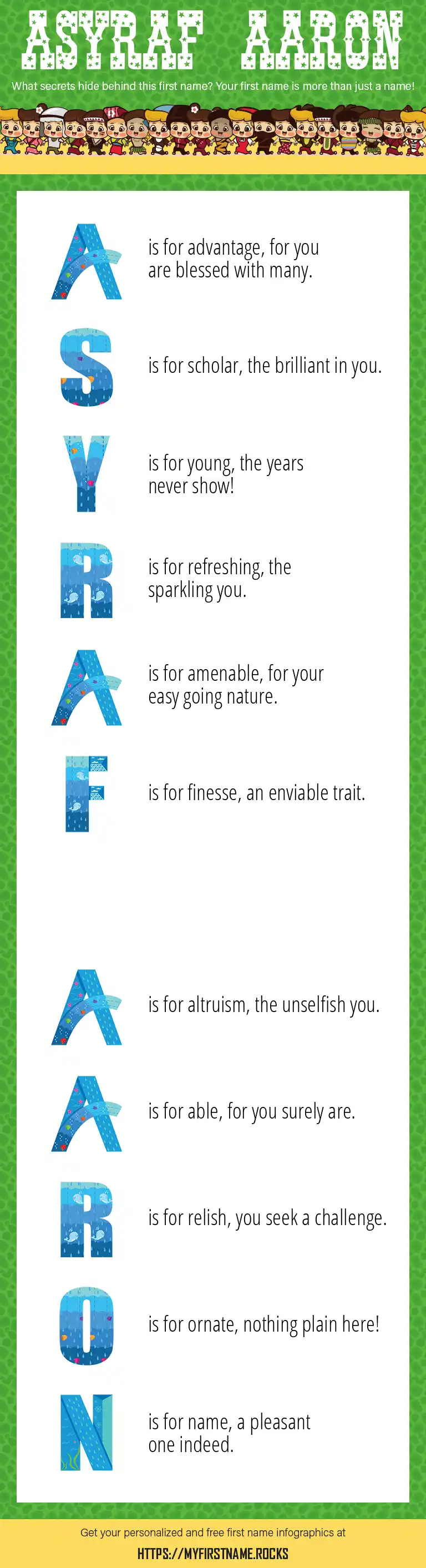 ASYRAF AARON

What secrets hide behind this first name? Your first name is more than just a name!

A is for advantage, for you are blessed with many.

S is for scholar, the brilliant in you.

Y is for young, the years never show!

R is for refreshing, the sparkling you.

A is for amenable, for your easy going nature.

F is for finesse, an enviable trait.

A is for altruism, the unselfish you.

A is for able, for you surely are.

R is for relish, you seek a challenge.

O is for ornate, nothing plain here!

N is for name, a pleasant one indeed.

Get your personalized and free first name infographics at

HTTPS://MYFIRSTNAME.ROCKS