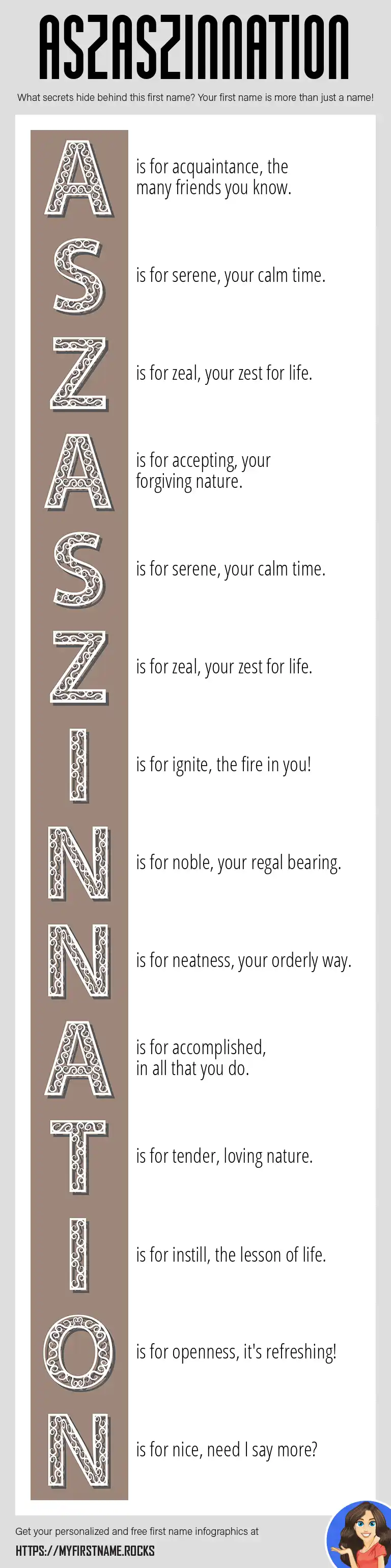 ASZASZINNATION

What secrets hide behind this first name? Your first name is more than just a name!

A is for acquaintance, the many friends you know.

S is for serene, your calm time.

Z is for zeal, your zest for life.

A is for accepting, your forgiving nature.

S is for serene, your calm time.

Z is for zeal, your zest for life.

I is for ignite, the fire in you!

N is for noble, your regal bearing.

N is for neatness, your orderly way.

A is for accomplished, in all that you do.

T is for tender, loving nature.

I is for instill, the lesson of life.

O is for openness, it's refreshing!

N is for nice, need I say more?

Get your personalized and free first name infographics at

HTTPS://MYFIRSTNAME.ROCKS