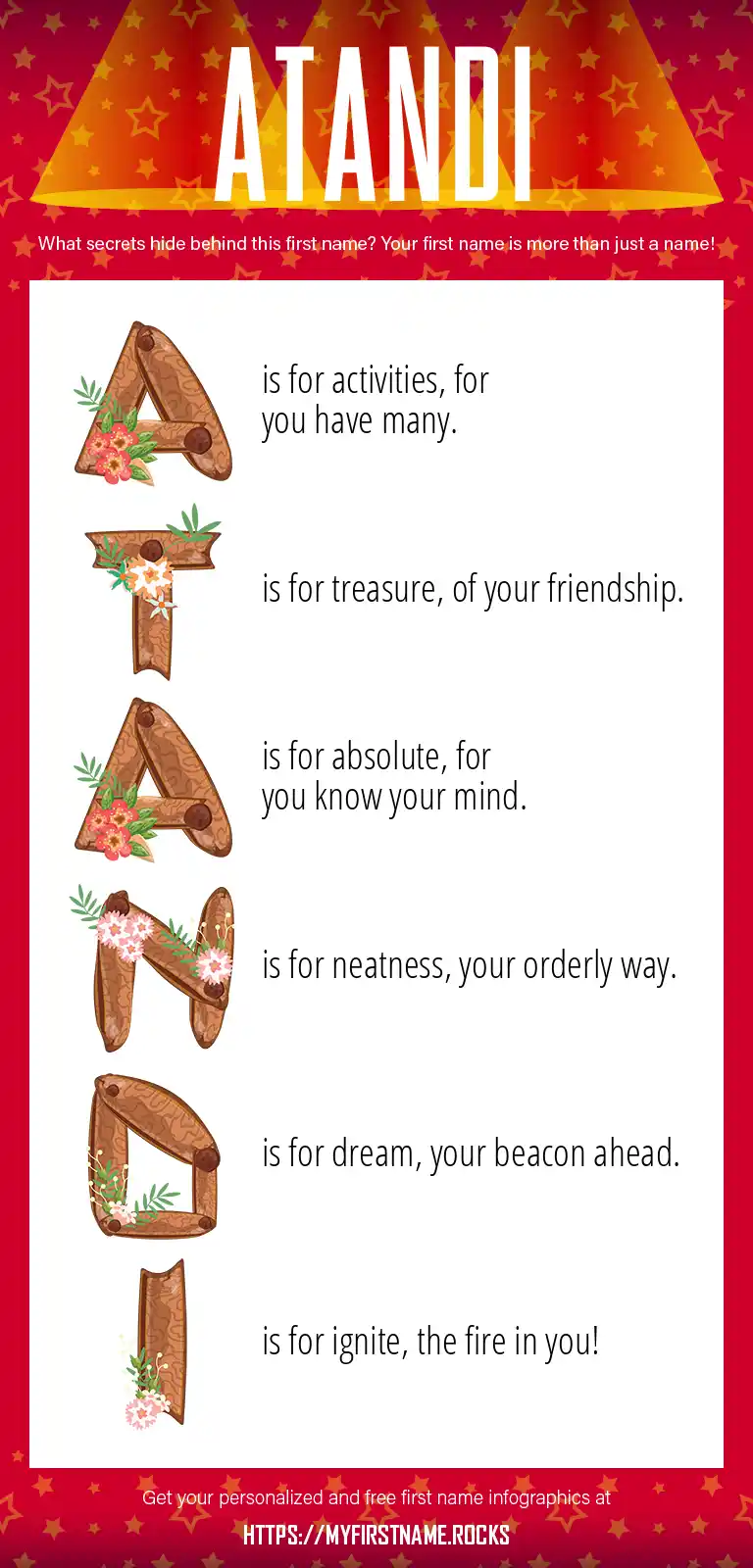 ATANDI

What secrets hide behind this first name? Your first name is more than just a name!

A is for activities, for you have many.

T is for treasure, of your friendship.

A is for absolute, for you know your mind.

N is for neatness, your orderly way.

D is for dream, your beacon ahead.

I is for ignite, the fire in you!

Get your personalized and free first name infographics at
HTTPS://MYFIRSTNAME.ROCKS