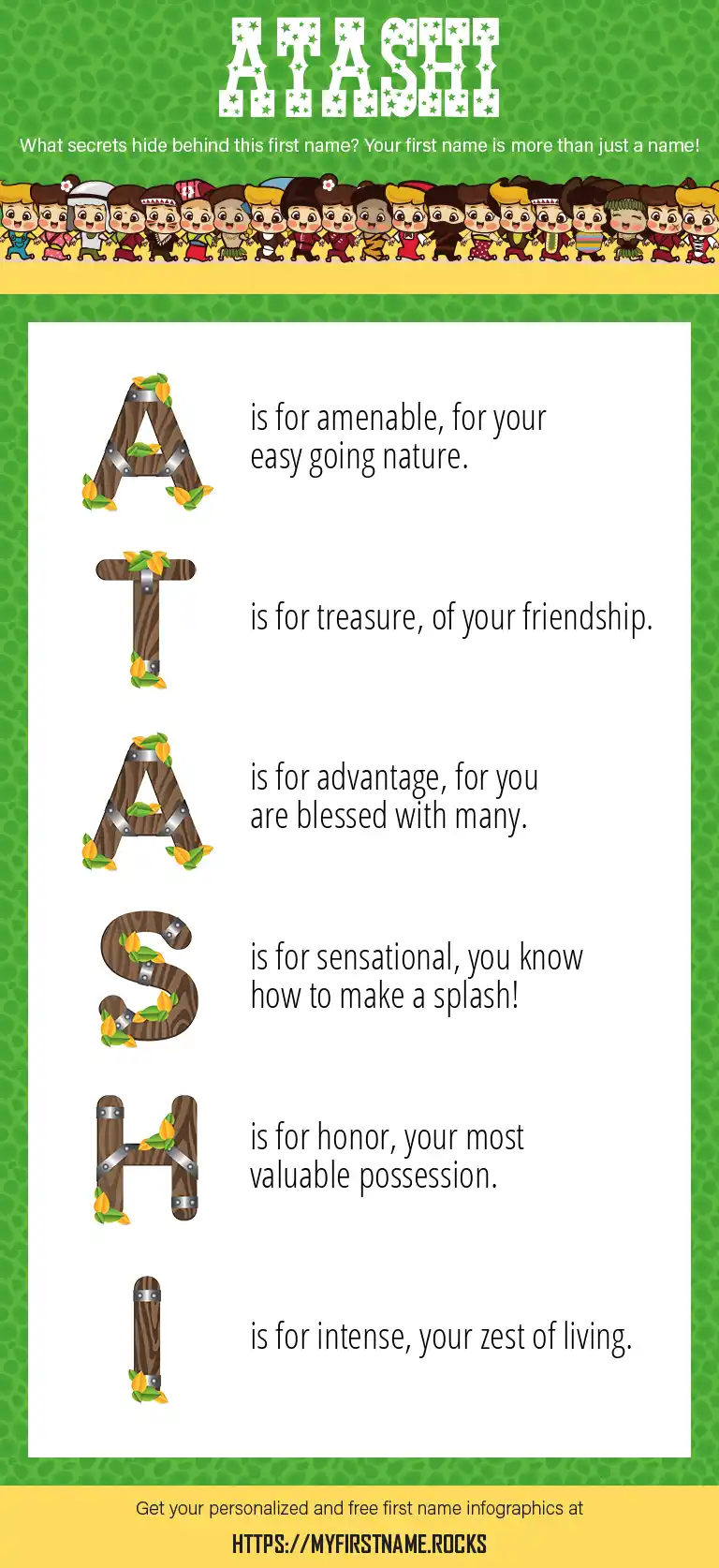 ATASHI

What secrets hide behind this first name? Your first name is more than just a name!

A is for amenable, for your easy going nature.

T is for treasure, of your friendship.

A is for advantage, for you are blessed with many.

S is for sensational, you know how to make a splash!

H is for honor, your most valuable possession.

I is for intense, your zest of living.

Get your personalized and free first name infographics at

HTTPS://MYFIRSTNAME.ROCKS