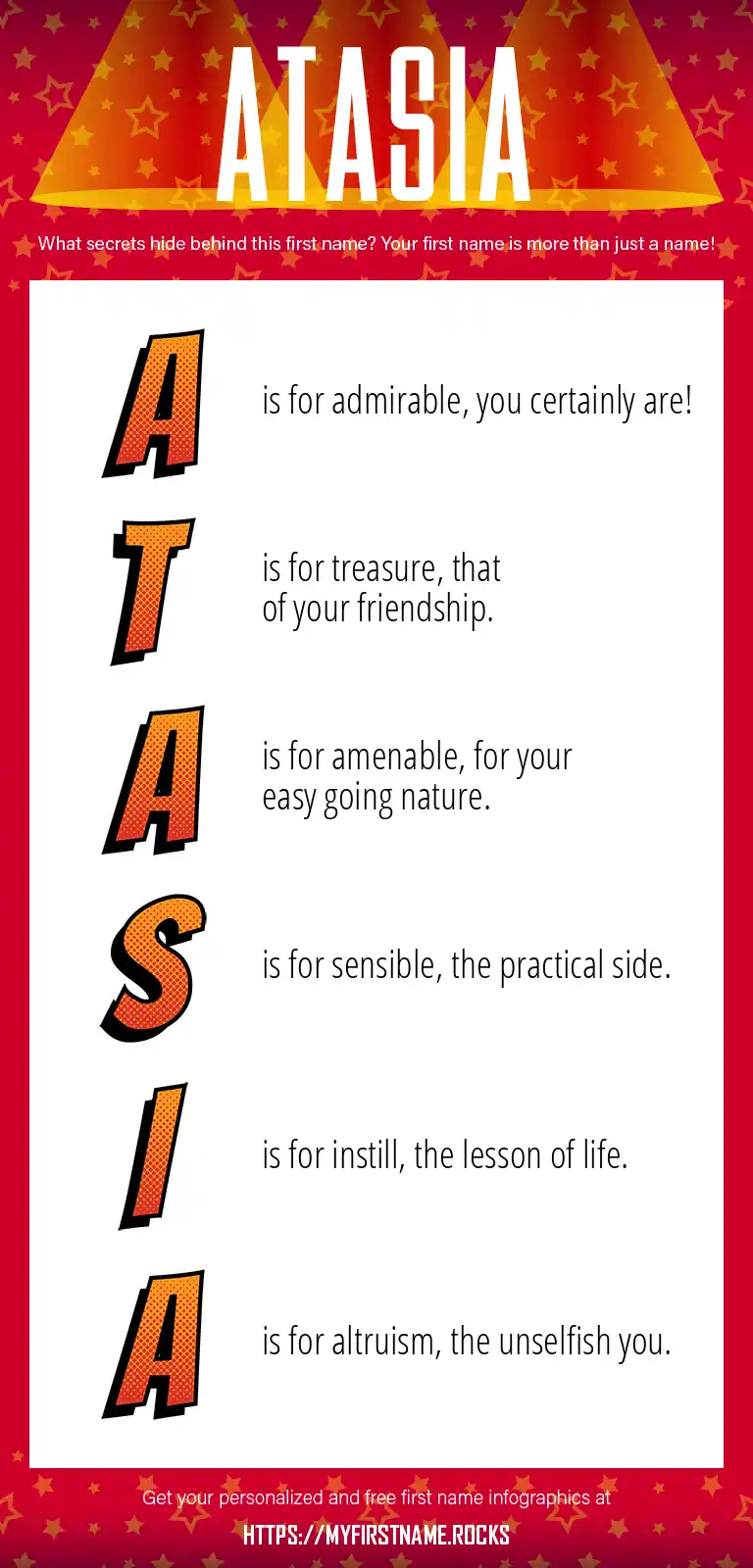 ATASIA

What secrets hide behind this first name? Your first name is more than just a name!

A is for admirable, you certainly are!

T is for treasure, that of your friendship.

A is for amenable, for your easy going nature.

S is for sensible, the practical side.

I is for instill, the lesson of life.

A is for altruism, the unselfish you.

Get your personalized and free first name infographics at

HTTPS://MYFIRSTNAME.ROCKS