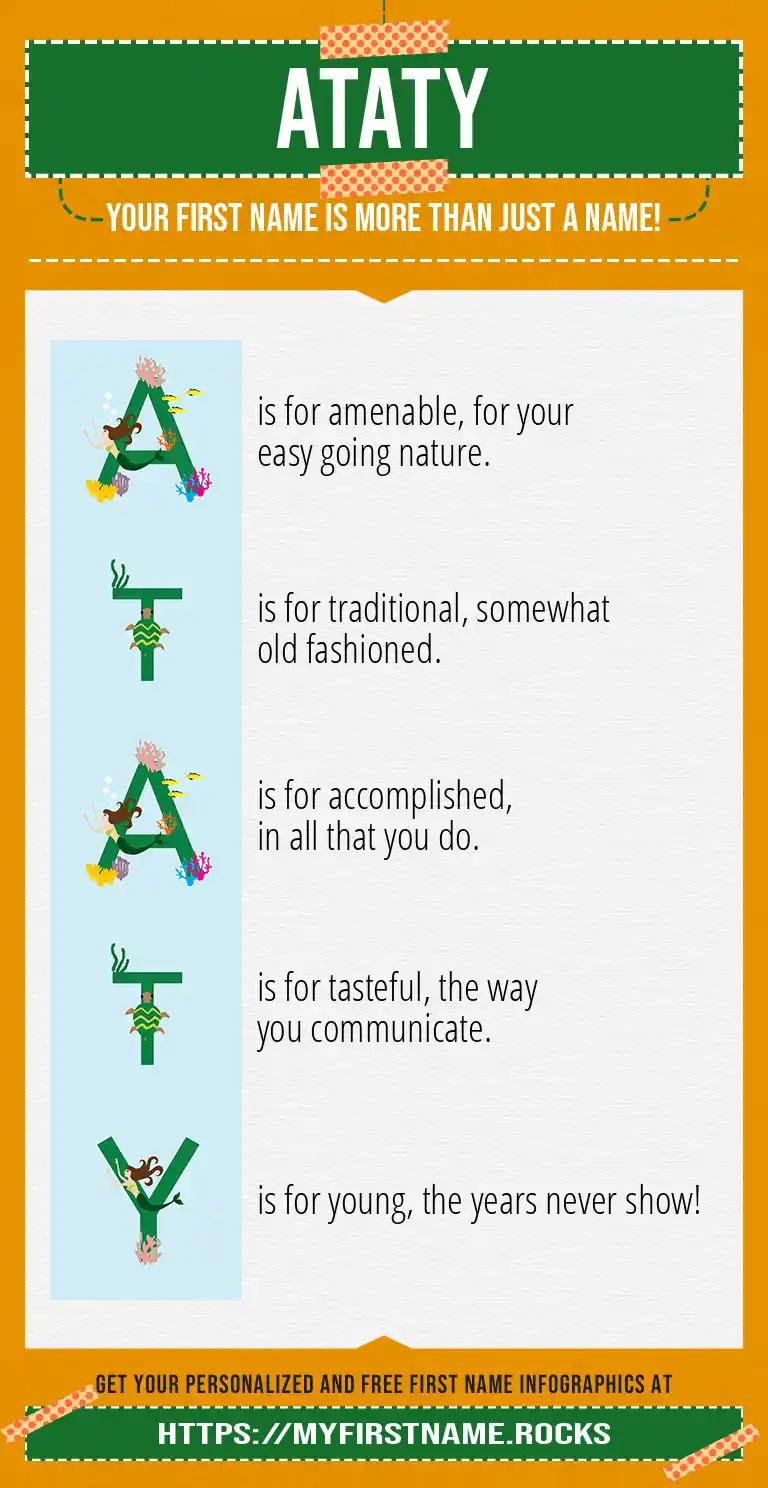 ATATY

YOUR FIRST NAME IS MORE THAN JUST A NAME!

A is for amenable, for your easy going nature.

T is for traditional, somewhat old fashioned.

A is for accomplished, in all that you do.

T is for tasteful, the way you communicate.

Y is for young, the years never show!

GET YOUR PERSONALIZED AND FREE FIRST NAME INFOGRAPHICS AT

HTTPS://MYFIRSTNAME.ROCKS