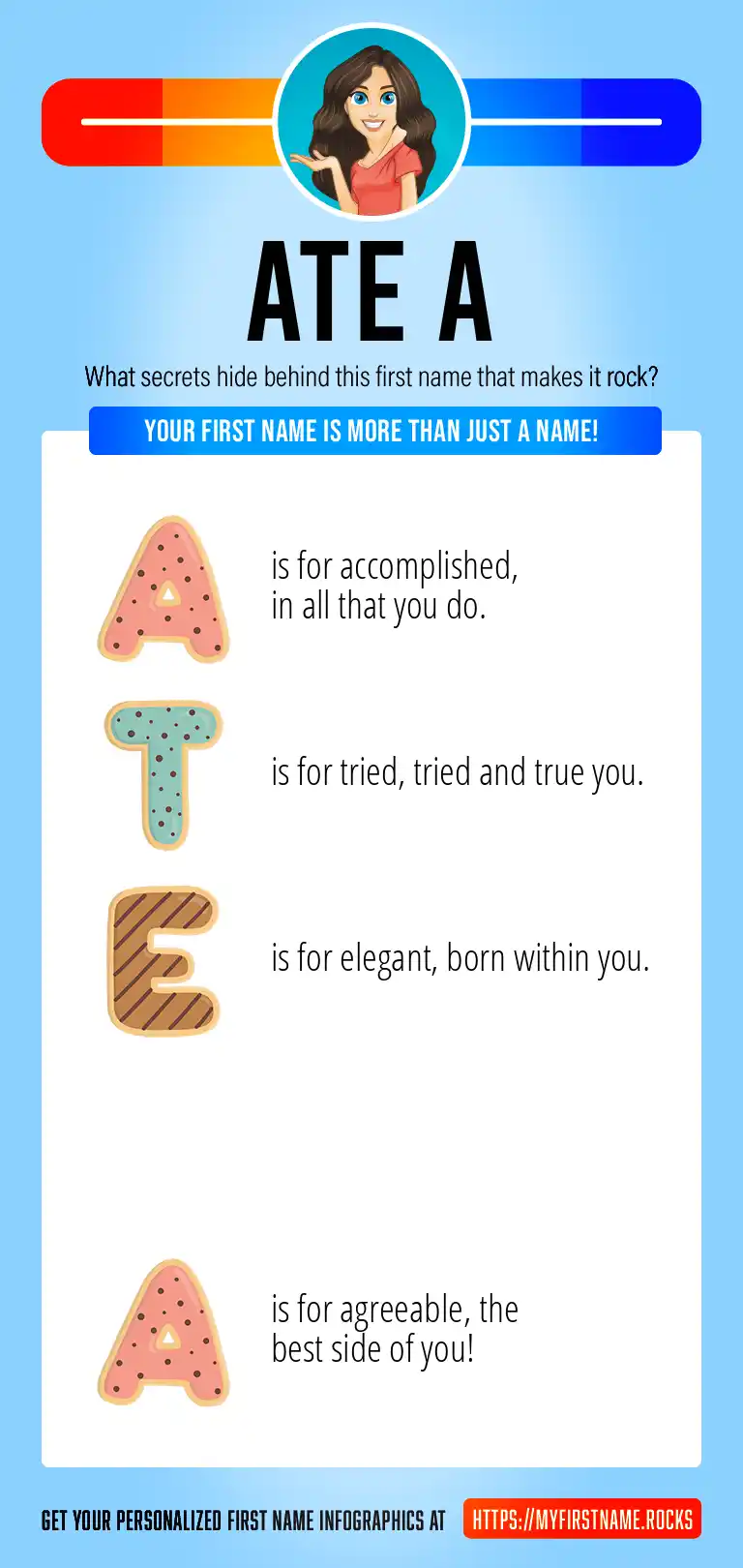 ATE A

What secrets hide behind this first name that makes it rock?

YOUR FIRST NAME IS MORE THAN JUST A NAME!

A is for accomplished, in all that you do.

T is for tried, tried and true you.

E is for elegant, born within you.

A is for agreeable, the best side of you!

GET YOUR PERSONALIZED FIRST NAME INFOGRAPHICS AT HTTPS://MYFIRSTNAME.ROCKS