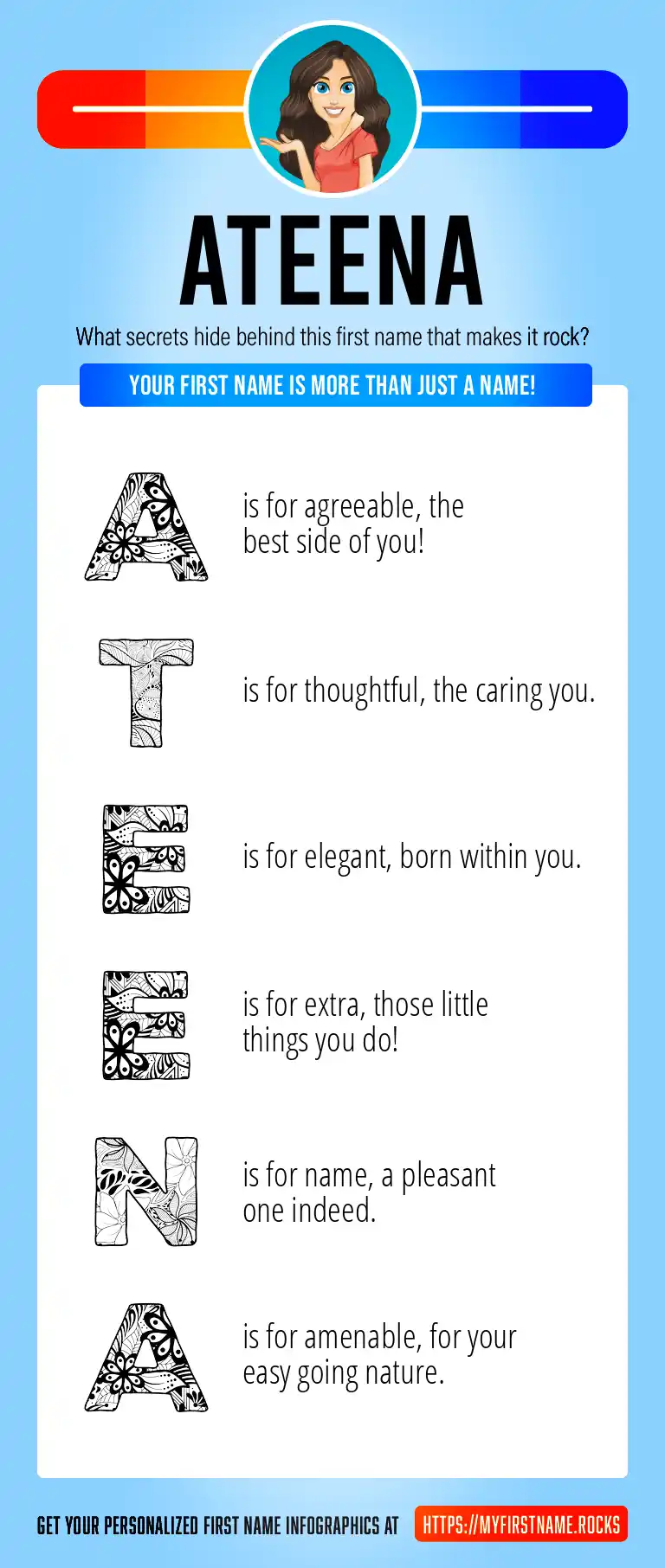 ATEENA

What secrets hide behind this first name that makes it rock?

YOUR FIRST NAME IS MORE THAN JUST A NAME!

A is for agreeable, the best side of you!

T is for thoughtful, the caring you.

E is for elegant, born within you.

E is for extra, those little things you do!

N is for name, a pleasant one indeed.

A is for amenable, for your easy going nature.

GET YOUR PERSONALIZED FIRST NAME INFOGRAPHICS AT HTTPS://MYFIRSTNAME.ROCKS