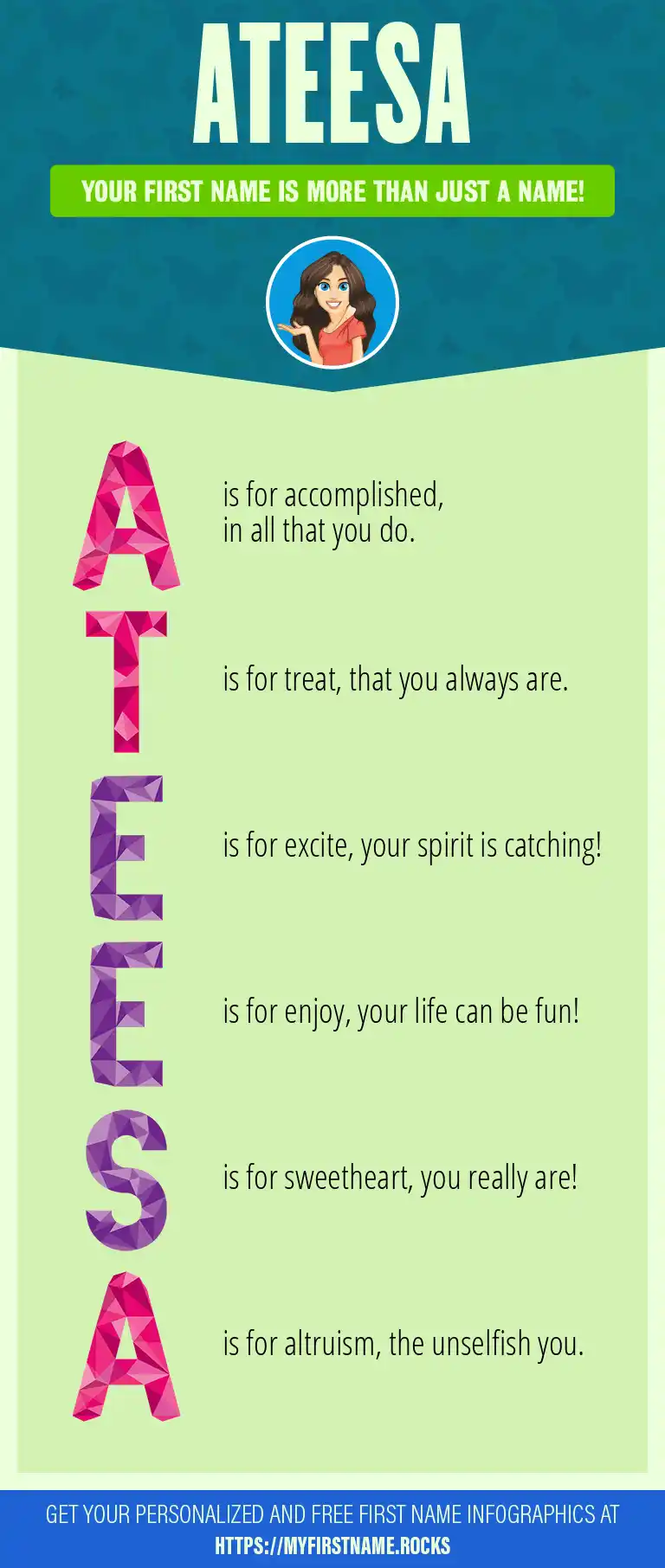 ATEESA

YOUR FIRST NAME IS MORE THAN JUST A NAME!

A is for accomplished, in all that you do.

T is for treat, that you always are.

E is for excite, your spirit is catching!

E is for enjoy, your life can be fun!

S is for sweetheart, you really are!

A is for altruism, the unselfish you.

GET YOUR PERSONALIZED AND FREE FIRST NAME INFOGRAPHICS AT HTTPS://MYFIRSTNAME.ROCKS