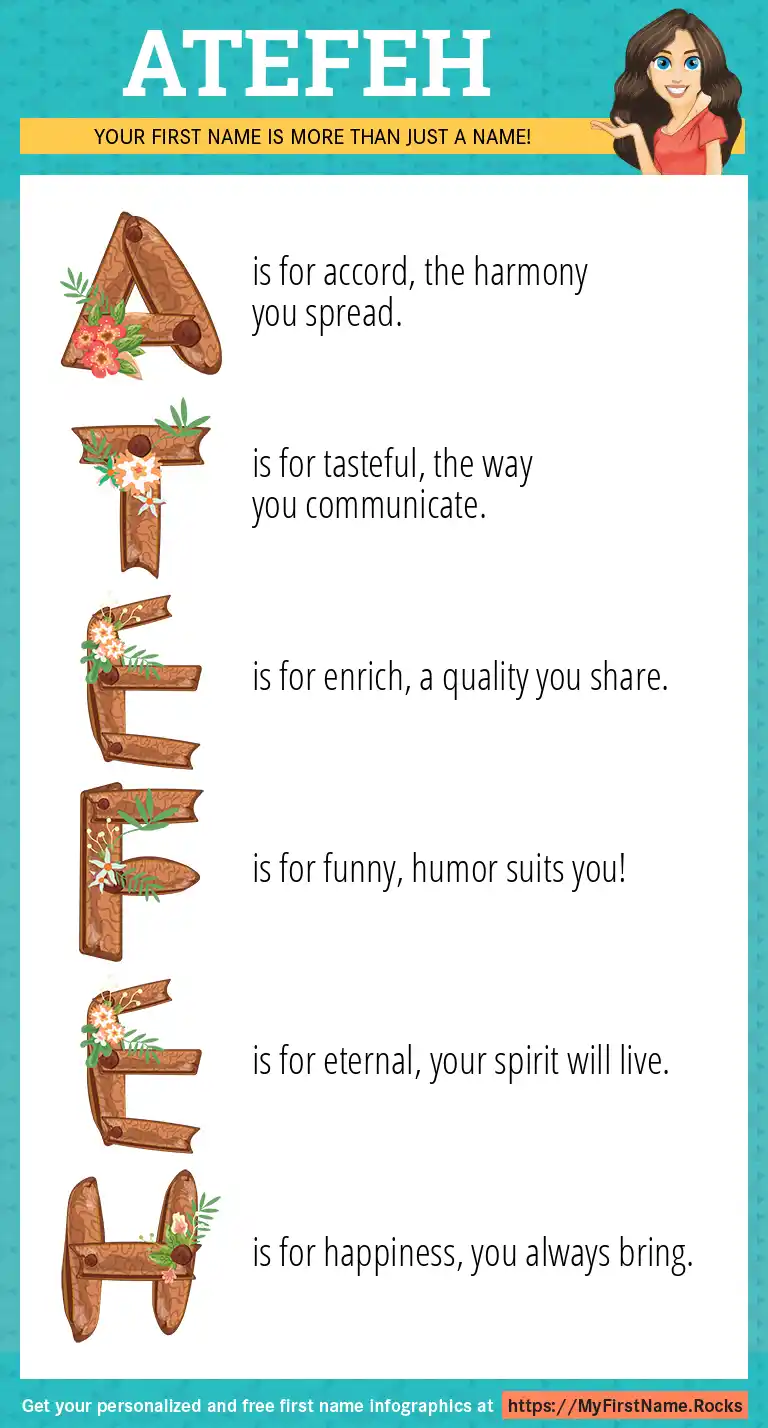 ATEFEH

YOUR FIRST NAME IS MORE THAN JUST A NAME!

A is for accord, the harmony you spread.

T is for tasteful, the way you communicate.

E is for enrich, a quality you share.

F is for funny, humor suits you!

E is for eternal, your spirit will live.

H is for happiness, you always bring.

Get your personalized and free first name infographics at https://MyFirstName.Rocks