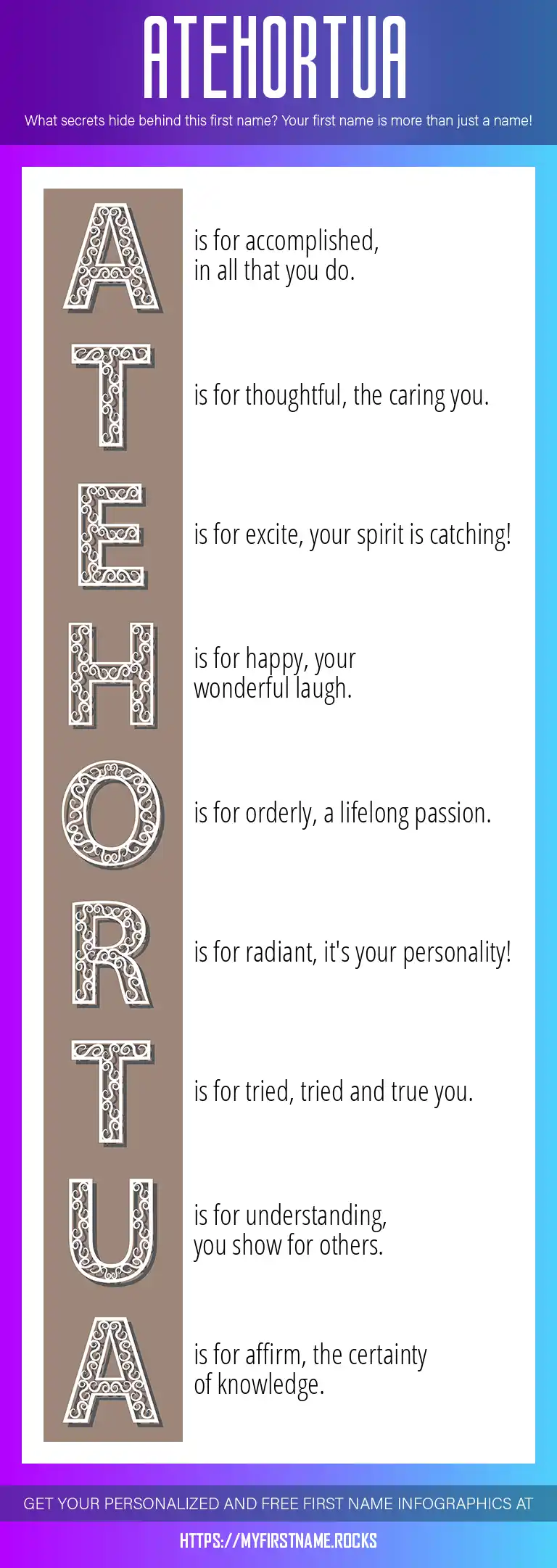 ATEHORTUA

What secrets hide behind this first name? Your first name is more than just a name!

A is for accomplished, in all that you do.

T is for thoughtful, the caring you.

E is for excite, your spirit is catching!

H is for happy, your wonderful laugh.

O is for orderly, a lifelong passion.

R is for radiant, it's your personality!

T is for tried, tried and true you.

U is for understanding, you show for others.

A is for affirm, the certainty of knowledge.

GET YOUR PERSONALIZED AND FREE FIRST NAME INFOGRAPHICS AT

HTTPS://MYFIRSTNAME.ROCKS