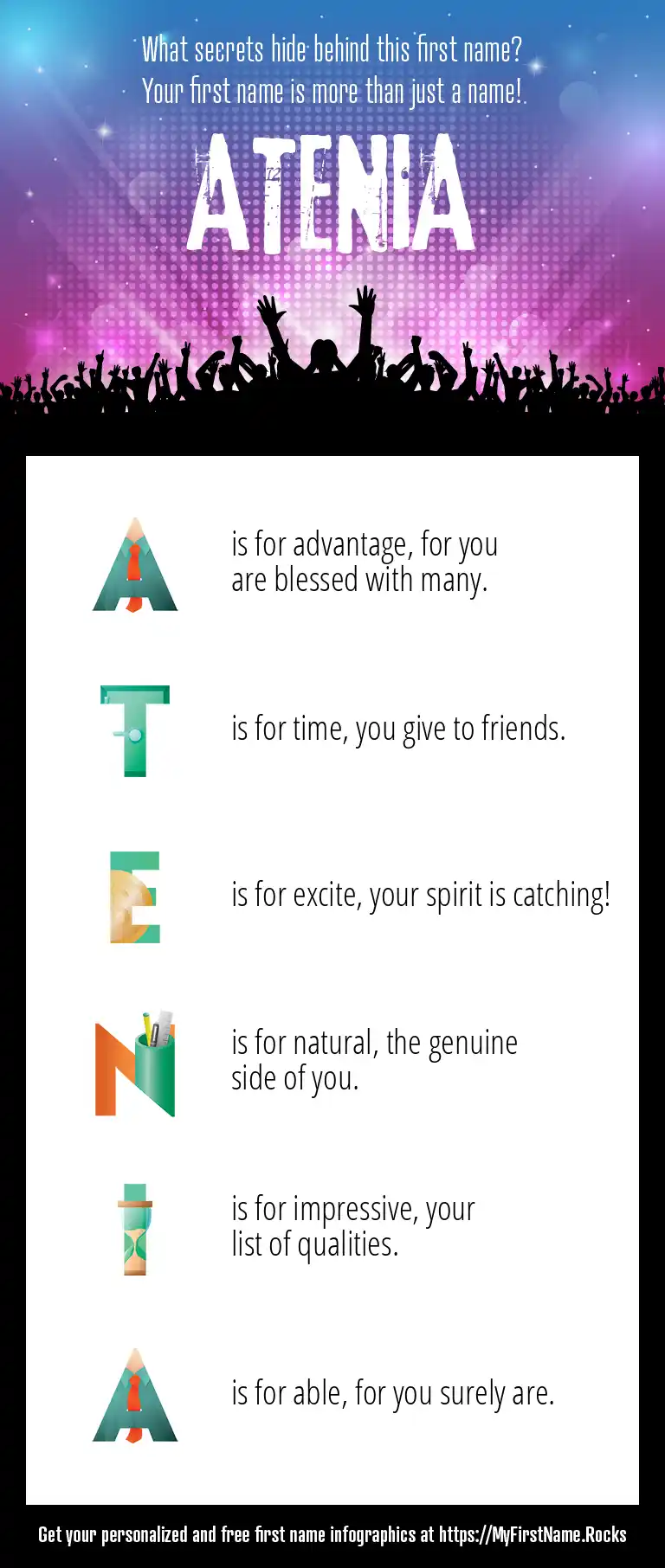 What secrets hide behind this first name?
Your first name is more than just a name!

ATENIA

A is for advantage, for you are blessed with many.

T is for time, you give to friends.

E is for excite, your spirit is catching!

N is for natural, the genuine side of you.

I is for impressive, your list of qualities.

A is for able, for you surely are.

Get your personalized and free first name infographics at https://MyFirstName.Rocks