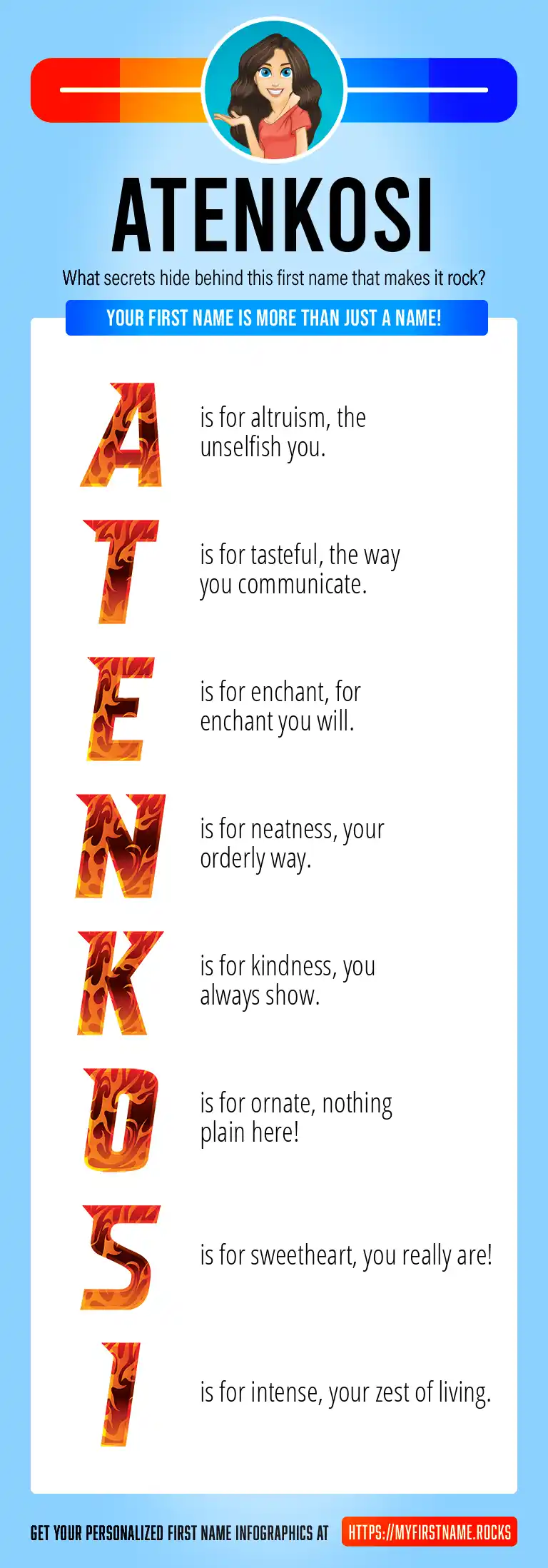 ATENKOSI

What secrets hide behind this first name that makes it rock?

YOUR FIRST NAME IS MORE THAN JUST A NAME!

A is for altruism, the unselfish you.

T is for tasteful, the way you communicate.

E is for enchant, for enchant you will.

N is for neatness, your orderly way.

K is for kindness, you always show.

O is for ornate, nothing plain here!

S is for sweetheart, you really are!

I is for intense, your zest of living.

GET YOUR PERSONALIZED FIRST NAME INFOGRAPHICS AT HTTPS://MYFIRSTNAME.ROCKS