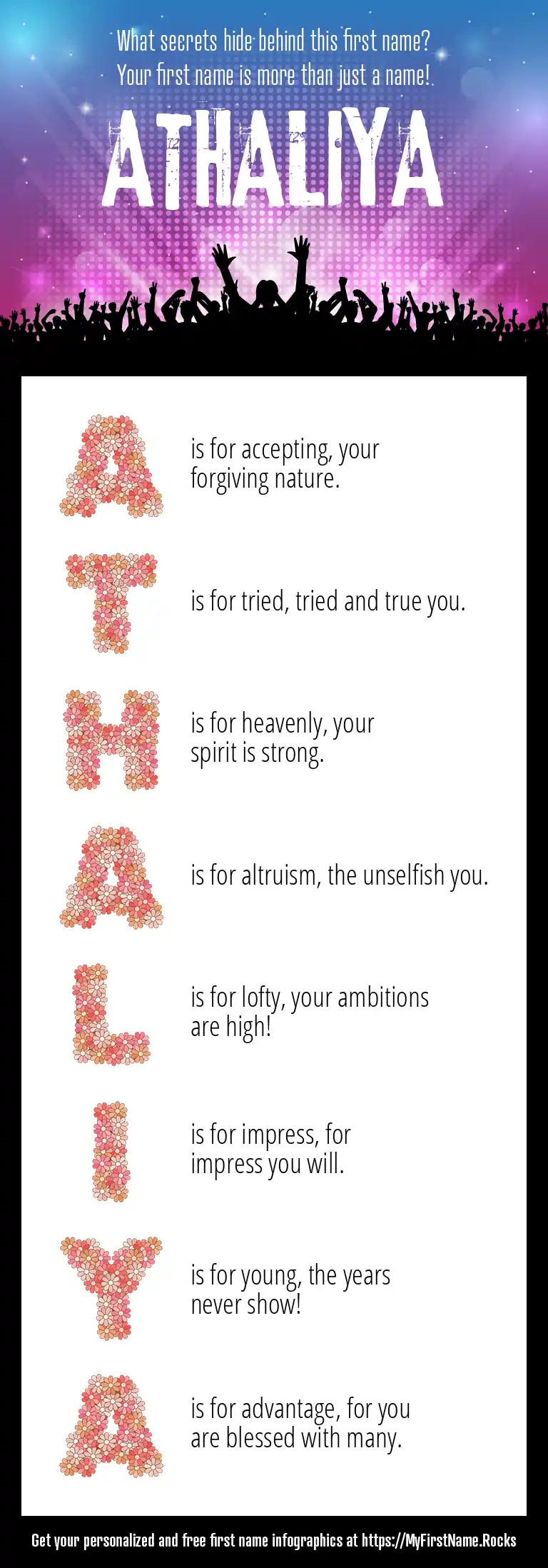 What secrets hide behind this first name?
Your first name is more than just a name!

ATHALIYA

A is for accepting, your forgiving nature.

T is for tried, tried and true you.

H is for heavenly, your spirit is strong.

A is for altruism, the unselfish you.

L is for lofty, your ambitions are high!

I is for impress, for impress you will.

Y is for young, the years never show!

A is for advantage, for you are blessed with many.

Get your personalized and free first name infographics at https://MyFirstName.Rocks