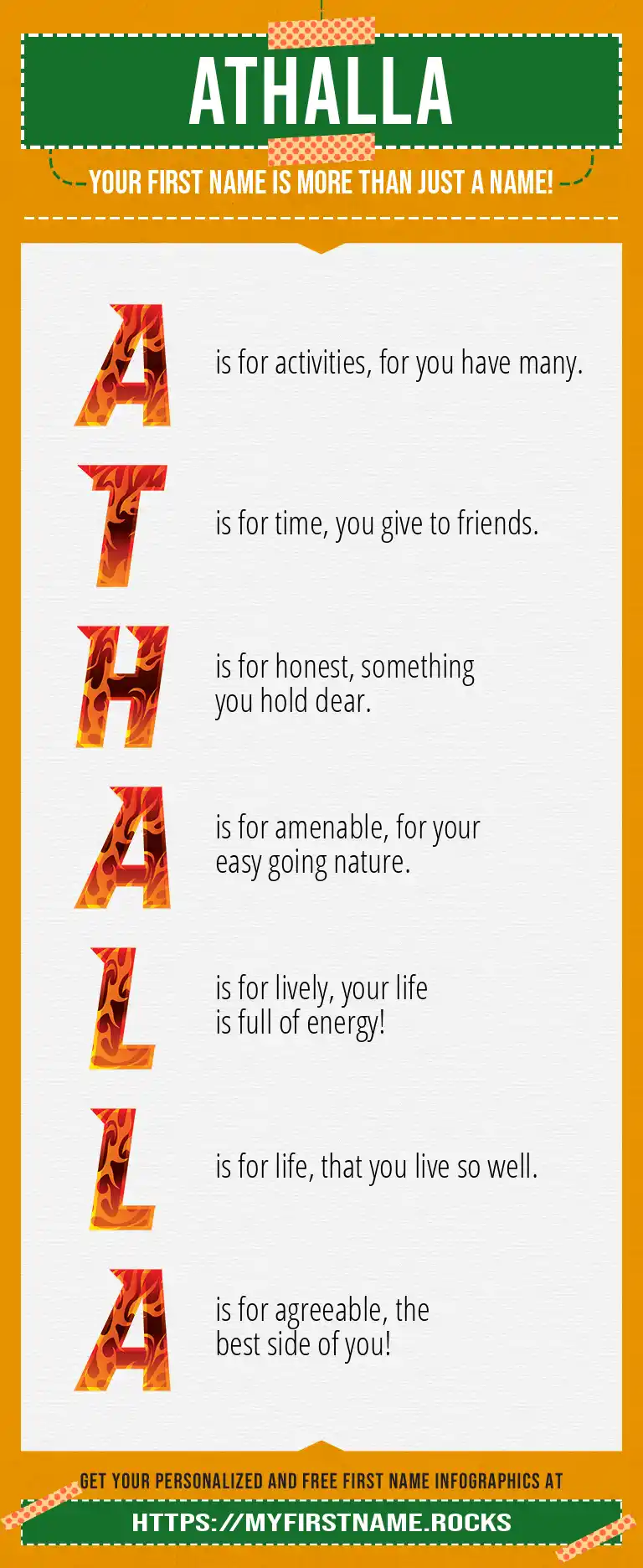 ATHALLA

YOUR FIRST NAME IS MORE THAN JUST A NAME!

A is for activities, for you have many.

T is for time, you give to friends.

H is for honest, something you hold dear.

A is for amenable, for your easy going nature.

L is for lively, your life is full of energy!

L is for life, that you live so well.

A is for agreeable, the best side of you!

GET YOUR PERSONALIZED AND FREE FIRST NAME INFOGRAPHICS AT

HTTPS://MYFIRSTNAME.ROCKS