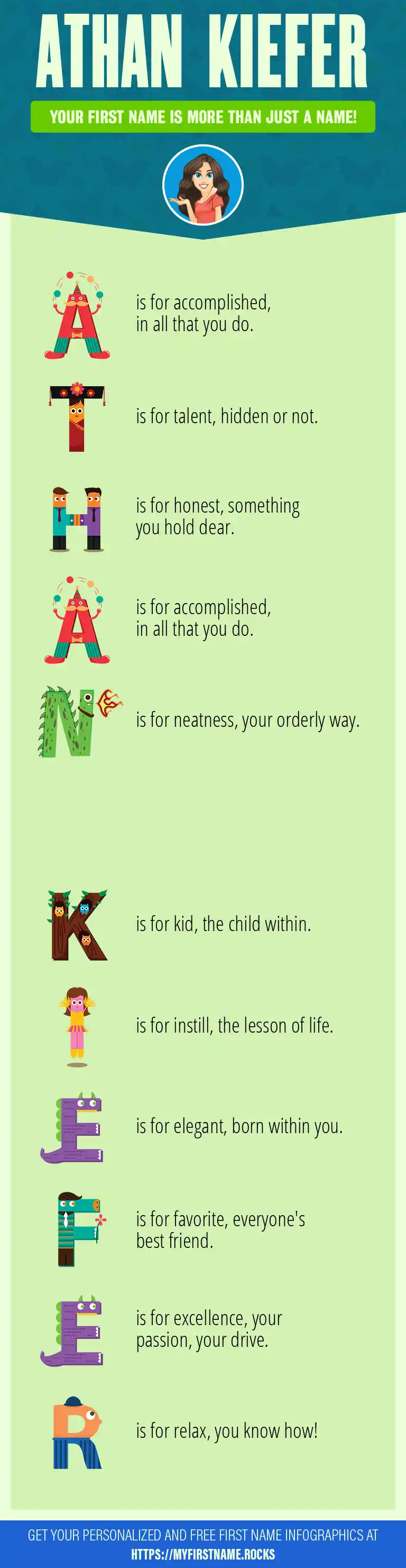 ATHAN KIEFER

YOUR FIRST NAME IS MORE THAN JUST A NAME!

A is for accomplished, in all that you do.

T is for talent, hidden or not.

H is for honest, something you hold dear.

A is for accomplished, in all that you do.

N is for neatness, your orderly way.

K is for kid, the child within.

I is for instill, the lesson of life.

E is for elegant, born within you.

F is for favorite, everyone's best friend.

E is for excellence, your passion, your drive.

R is for relax, you know how!

GET YOUR PERSONALIZED AND FREE FIRST NAME INFOGRAPHICS AT HTTPS://MYFIRSTNAME.ROCKS