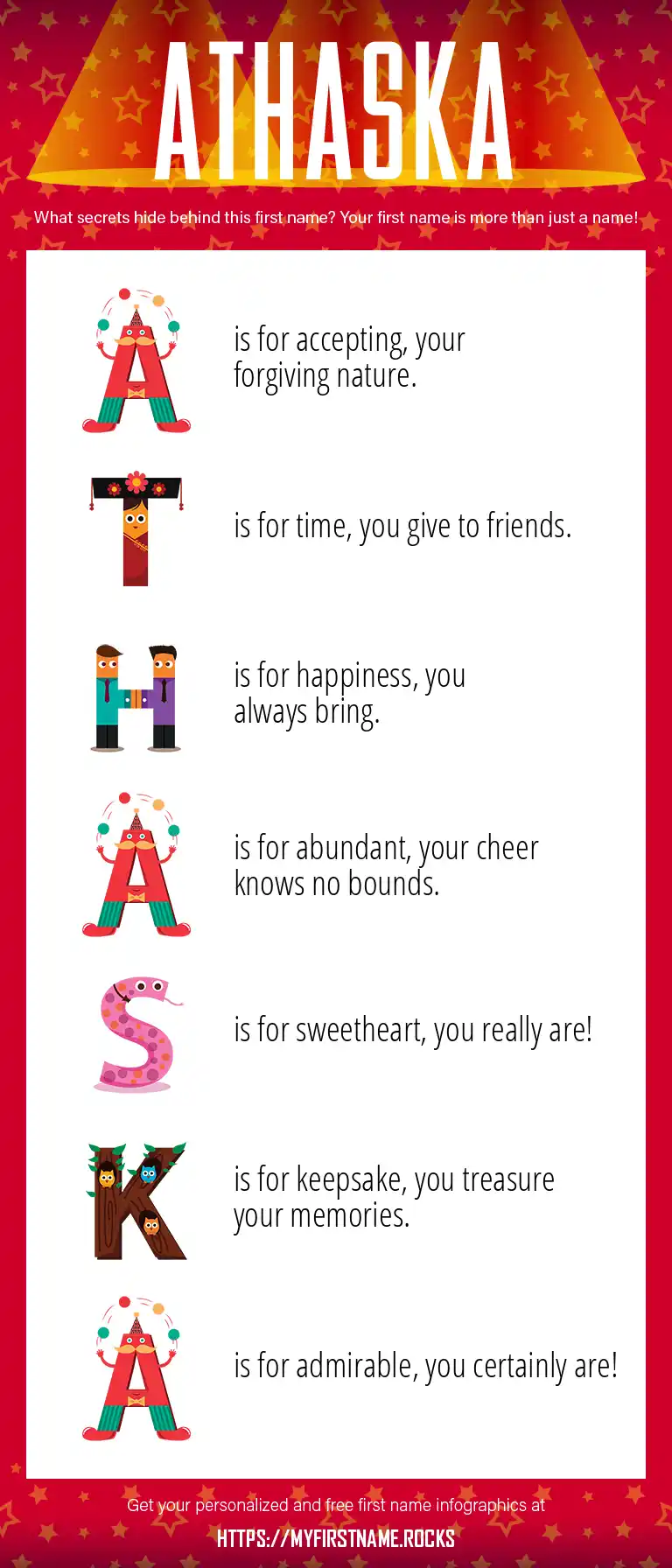 ATHASKA

What secrets hide behind this first name? Your first name is more than just a name!

A is for accepting, your forgiving nature.

T is for time, you give to friends.

H is for happiness, you always bring.

A is for abundant, your cheer knows no bounds.

S is for sweetheart, you really are!

K is for keepsake, you treasure your memories.

A is for admirable, you certainly are!

Get your personalized and free first name infographics at

HTTPS://MYFIRSTNAME.ROCKS