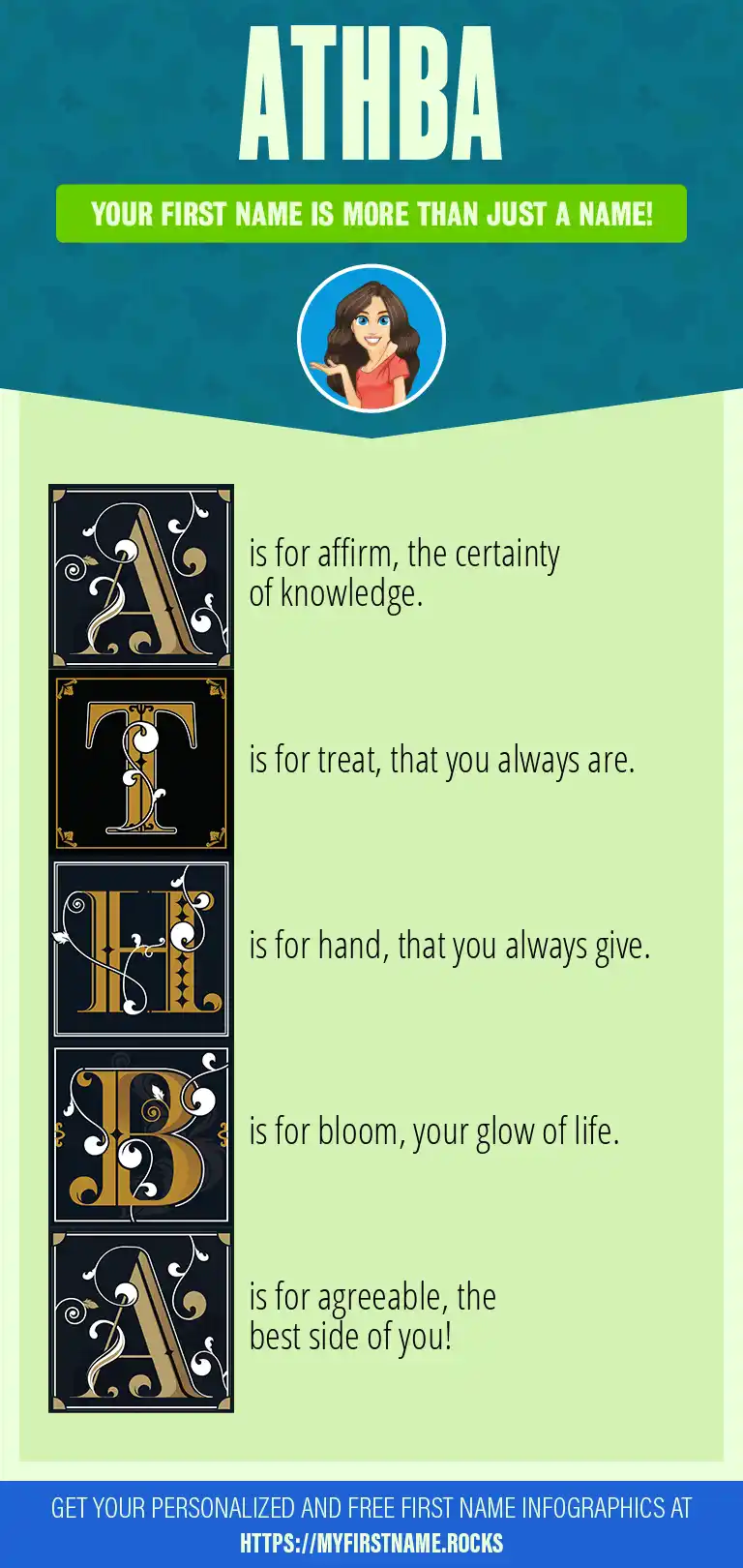 ATHBA

YOUR FIRST NAME IS MORE THAN JUST A NAME!

A is for affirm, the certainty of knowledge.

T is for treat, that you always are.

H is for hand, that you always give.

B is for bloom, your glow of life.

A is for agreeable, the best side of you!

GET YOUR PERSONALIZED AND FREE FIRST NAME INFOGRAPHICS AT HTTPS://MYFIRSTNAME.ROCKS