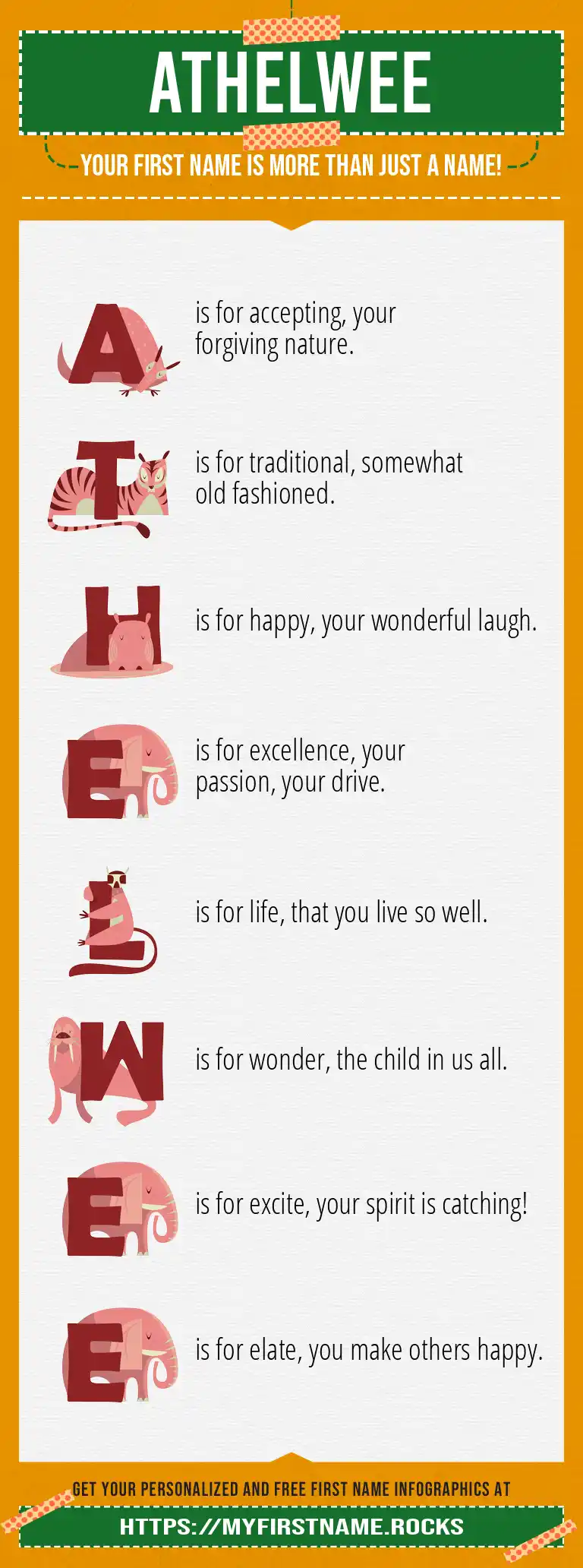 ATHELWEE

YOUR FIRST NAME IS MORE THAN JUST A NAME!

A is for accepting, your forgiving nature.

T is for traditional, somewhat old fashioned.

H is for happy, your wonderful laugh.

E is for excellence, your passion, your drive.

L is for life, that you live so well.

W is for wonder, the child in us all.

E is for excite, your spirit is catching!

E is for elate, you make others happy.

GET YOUR PERSONALIZED AND FREE FIRST NAME INFOGRAPHICS AT

HTTPS://MYFIRSTNAME.ROCKS