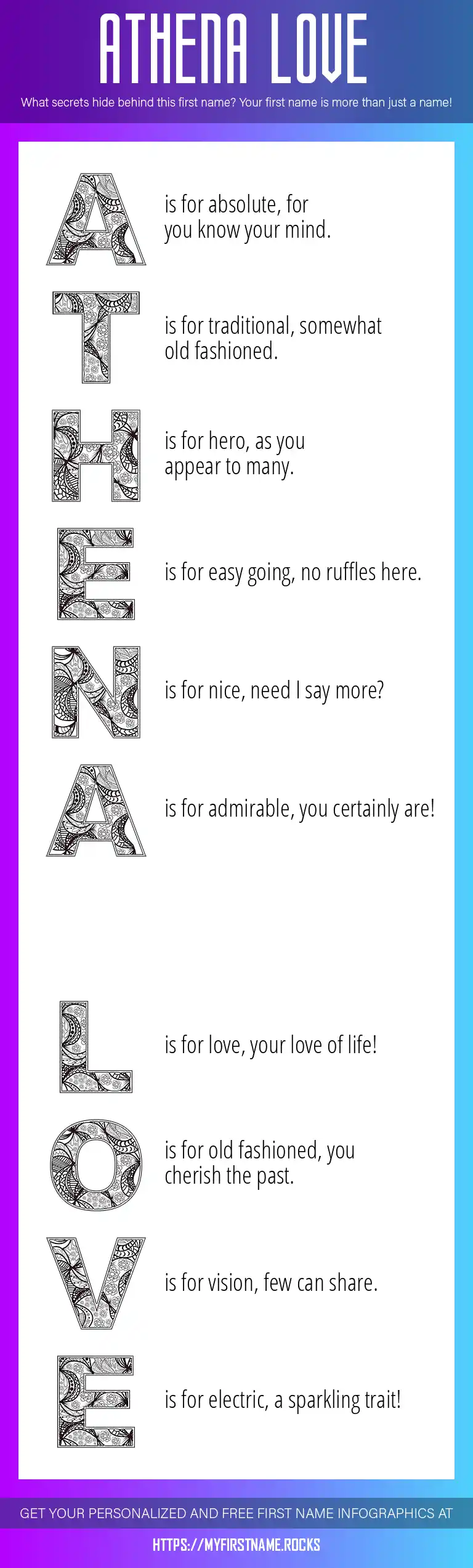 ATHENA LOVE

What secrets hide behind this first name? Your first name is more than just a name!

A is for absolute, for you know your mind.

T is for traditional, somewhat old fashioned.

H is for hero, as you appear to many.

E is for easy going, no ruffles here.

N is for nice, need I say more?

A is for admirable, you certainly are!

L is for love, your love of life!

O is for old fashioned, you cherish the past.

V is for vision, few can share.

E is for electric, a sparkling trait!

GET YOUR PERSONALIZED AND FREE FIRST NAME INFOGRAPHICS AT

HTTPS://MYFIRSTNAME.ROCKS