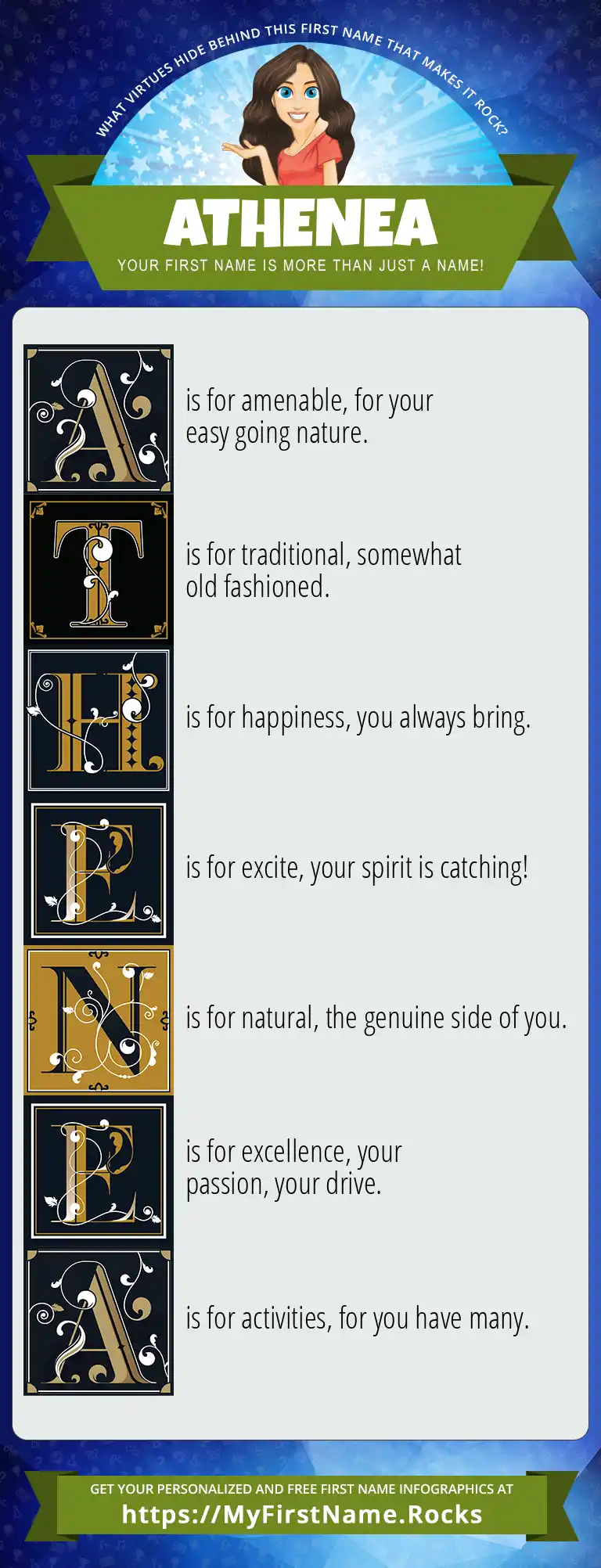 WHAT VIRTUES HIDE BEHIND THIS FIRST NAME THAT MAKES IT ROCK?

ATHENEA

YOUR FIRST NAME IS MORE THAN JUST A NAME!

A is for amenable, for your easy going nature.

T is for traditional, somewhat old fashioned.

H is for happiness, you always bring.

E is for excite, your spirit is catching!

N is for natural, the genuine side of you.

E is for excellence, your passion, your drive.

A is for activities, for you have many.

GET YOUR PERSONALIZED AND FREE FIRST NAME INFOGRAPHICS AT
https://MyFirstName.Rocks