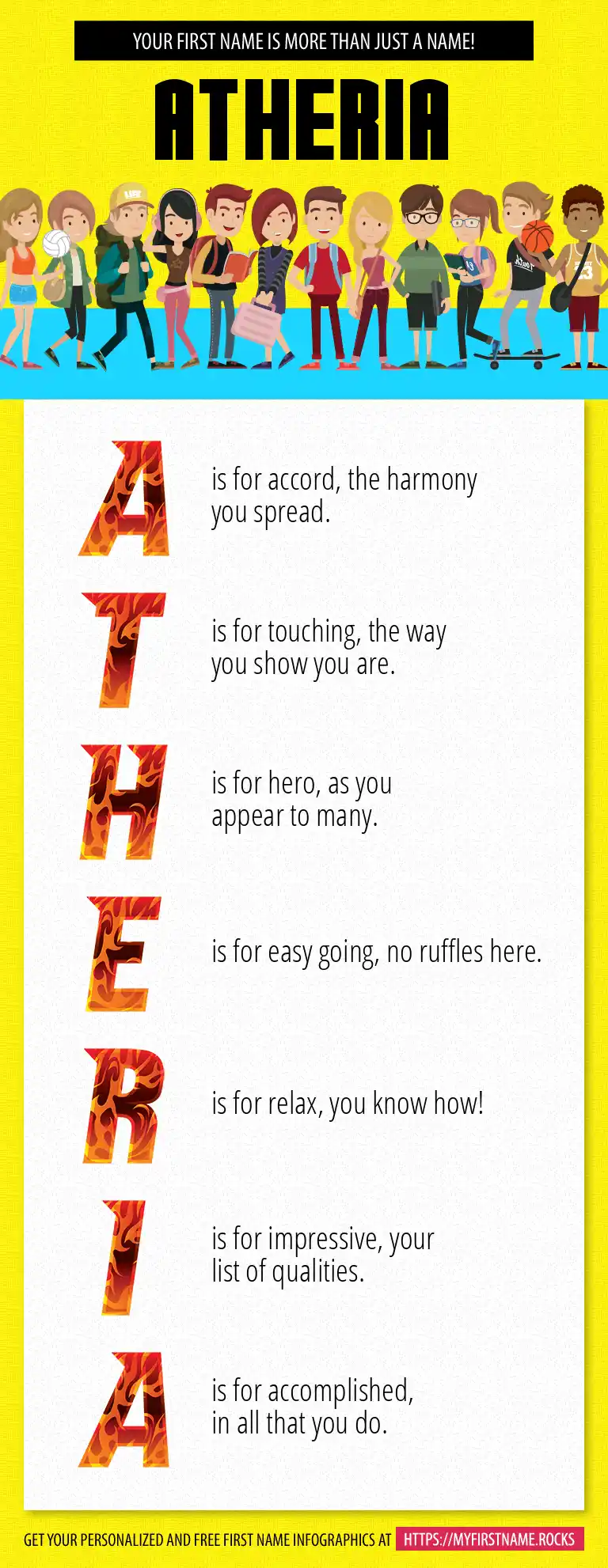 YOUR FIRST NAME IS MORE THAN JUST A NAME!

ATHERIA

A is for accord, the harmony you spread.

T is for touching, the way you show you are.

H is for hero, as you appear to many.

E is for easy going, no ruffles here.

R is for relax, you know how!

I is for impressive, your list of qualities.

A is for accomplished, in all that you do.

GET YOUR PERSONALIZED AND FREE FIRST NAME INFOGRAPHICS AT HTTPS://MYFIRSTNAME.ROCKS