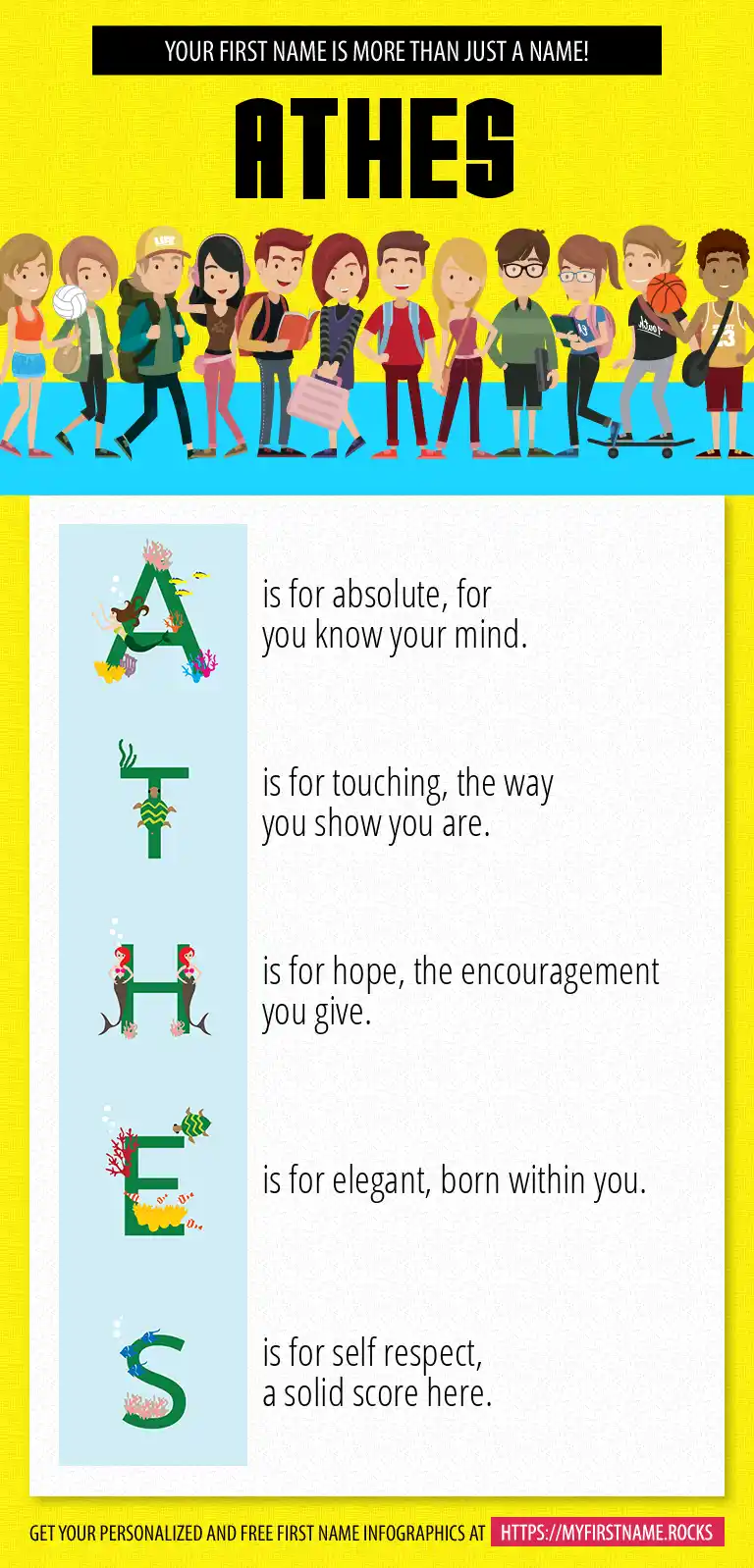 YOUR FIRST NAME IS MORE THAN JUST A NAME!

ATHES

A is for absolute, for you know your mind.

T is for touching, the way you show you are.

H is for hope, the encouragement you give.

E is for elegant, born within you.

S is for self respect, a solid score here.

GET YOUR PERSONALIZED AND FREE FIRST NAME INFOGRAPHICS AT HTTPS://MYFIRSTNAME.ROCKS