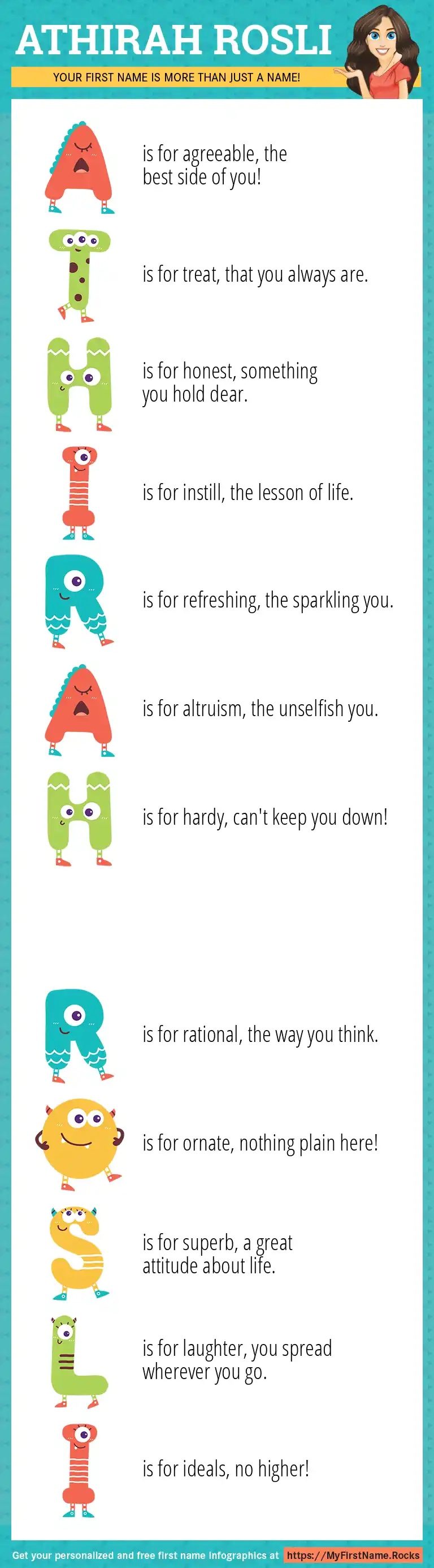 ATHIRAH ROSLI

YOUR FIRST NAME IS MORE THAN JUST A NAME!

A is for agreeable, the best side of you!

T is for treat, that you always are.

H is for honest, something you hold dear.

I is for instill, the lesson of life.

R is for refreshing, the sparkling you.

A is for altruism, the unselfish you.

H is for hardy, can't keep you down!

R is for rational, the way you think.

O is for ornate, nothing plain here!

S is for superb, a great attitude about life.

L is for laughter, you spread wherever you go.

I is for ideals, no higher!

Get your personalized and free first name infographics at https://MyFirstName.Rocks