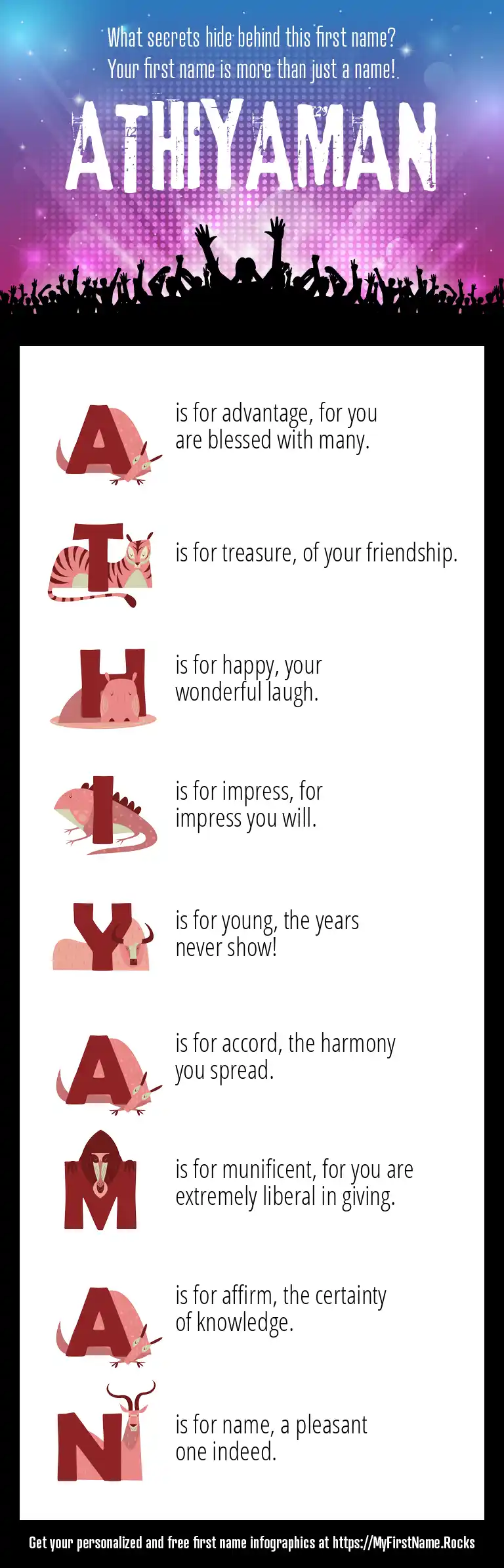 What secrets hide behind this first name?
Your first name is more than just a name!

ATHIYAMAN

A is for advantage, for you are blessed with many.

T is for treasure, of your friendship.

H is for happy, your wonderful laugh.

I is for impress, for impress you will.

Y is for young, the years never show!

A is for accord, the harmony you spread.

M is for munificent, for you are extremely liberal in giving.

A is for affirm, the certainty of knowledge.

N is for name, a pleasant one indeed.

Get your personalized and free first name infographics at https://MyFirstName.Rocks