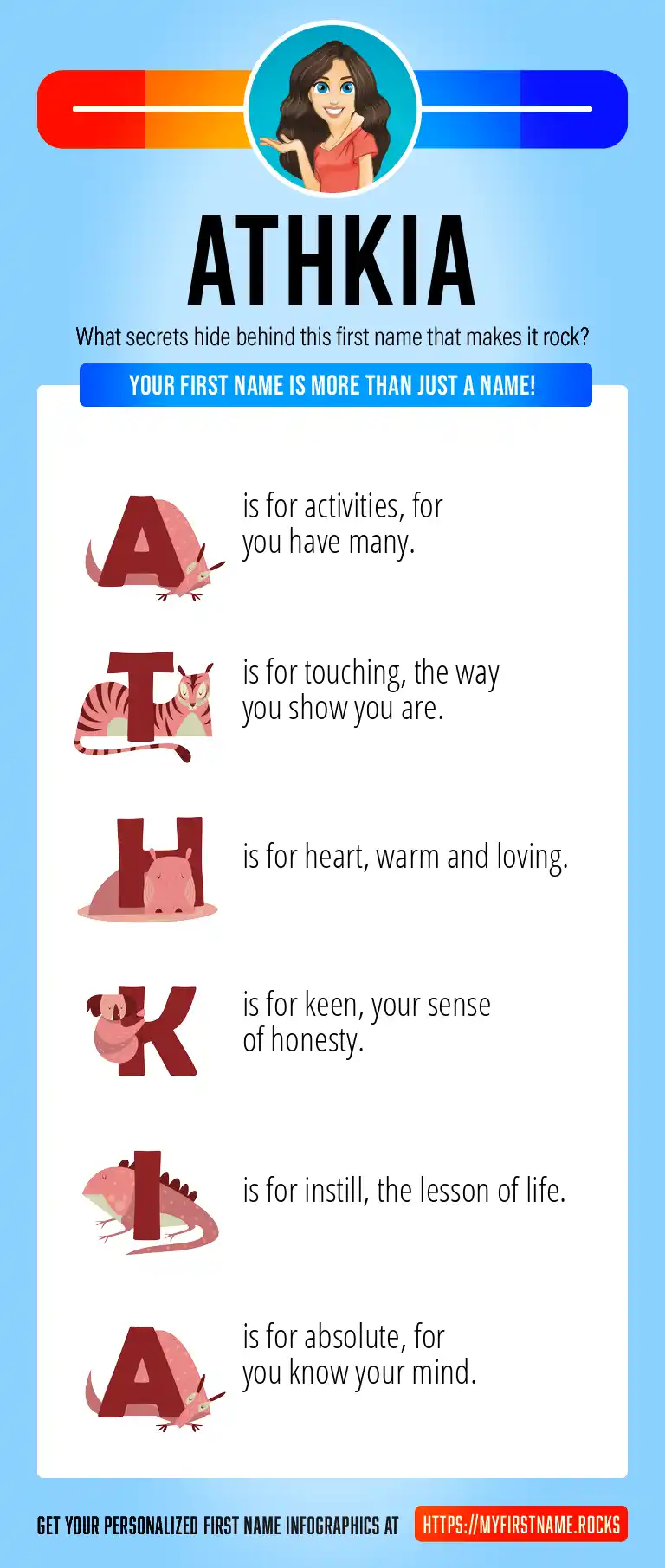 ATHKIA

What secrets hide behind this first name that makes it rock?

YOUR FIRST NAME IS MORE THAN JUST A NAME!

A is for activities, for you have many.

T is for touching, the way you show you are.

H is for heart, warm and loving.

K is for keen, your sense of honesty.

I is for instill, the lesson of life.

A is for absolute, for you know your mind.

GET YOUR PERSONALIZED FIRST NAME INFOGRAPHICS AT HTTPS://MYFIRSTNAME.ROCKS