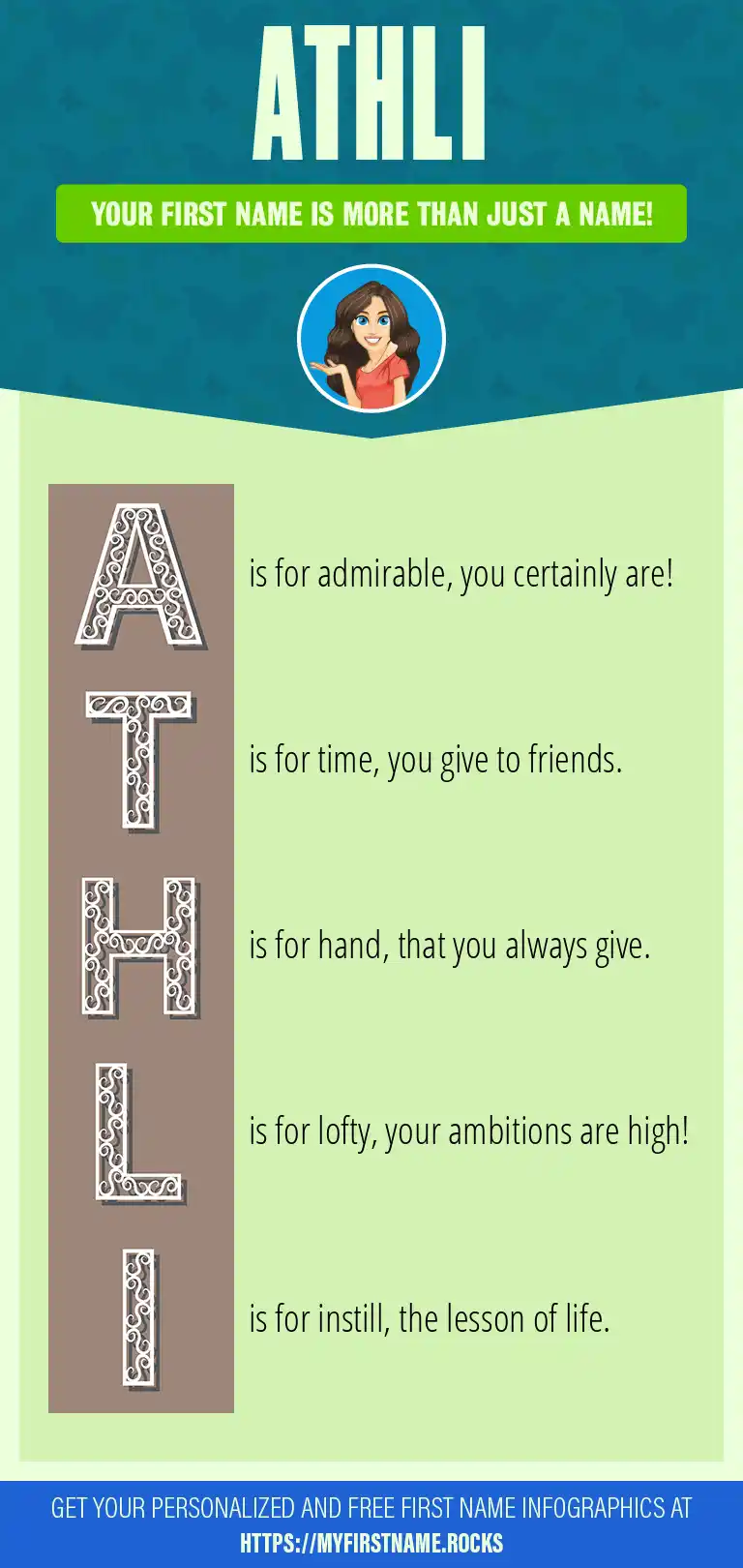 ATHLI

YOUR FIRST NAME IS MORE THAN JUST A NAME!

A is for admirable, you certainly are!

T is for time, you give to friends.

H is for hand, that you always give.

L is for lofty, your ambitions are high!

I is for instill, the lesson of life.

GET YOUR PERSONALIZED AND FREE FIRST NAME INFOGRAPHICS AT HTTPS://MYFIRSTNAME.ROCKS