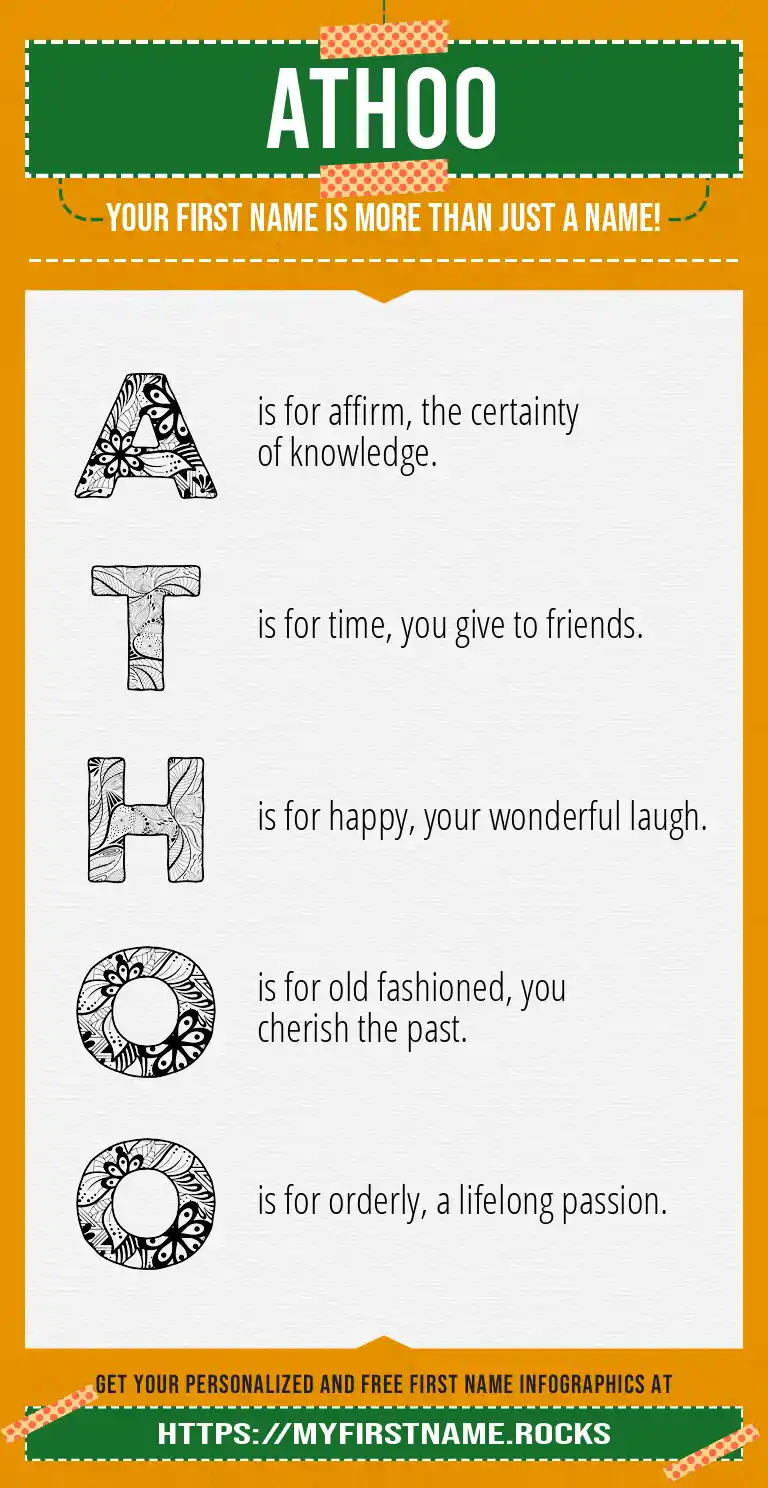 ATHOO

YOUR FIRST NAME IS MORE THAN JUST A NAME!

A is for affirm, the certainty of knowledge.

T is for time, you give to friends.

H is for happy, your wonderful laugh.

O is for old fashioned, you cherish the past.

O is for orderly, a lifelong passion.

GET YOUR PERSONALIZED AND FREE FIRST NAME INFOGRAPHICS AT

HTTPS://MYFIRSTNAME.ROCKS