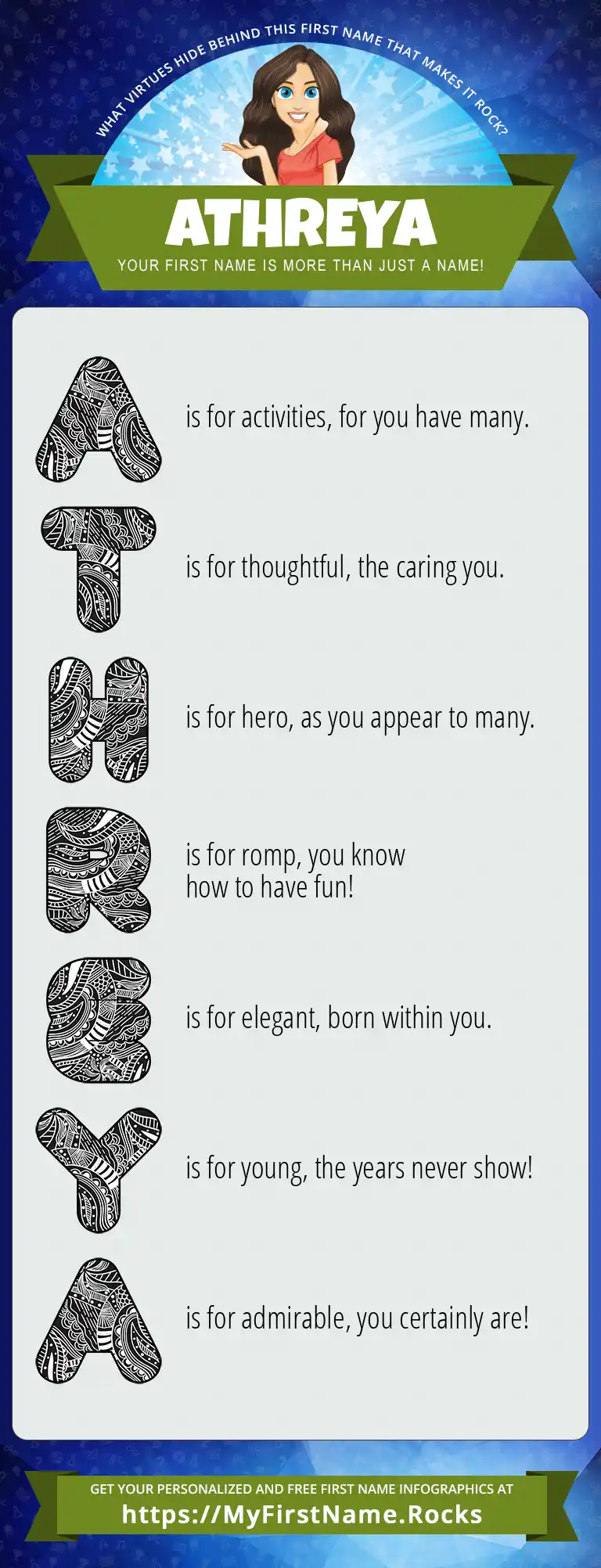 WHAT VIRTUES HIDE BEHIND THIS FIRST NAME THAT MAKES IT ROCK?

ATHREYA

YOUR FIRST NAME IS MORE THAN JUST A NAME!

A is for activities, for you have many.

T is for thoughtful, the caring you.

H is for hero, as you appear to many.

R is for romp, you know how to have fun!

E is for elegant, born within you.

Y is for young, the years never show!

A is for admirable, you certainly are!

GET YOUR PERSONALIZED AND FREE FIRST NAME INFOGRAPHICS AT
https://MyFirstName.Rocks