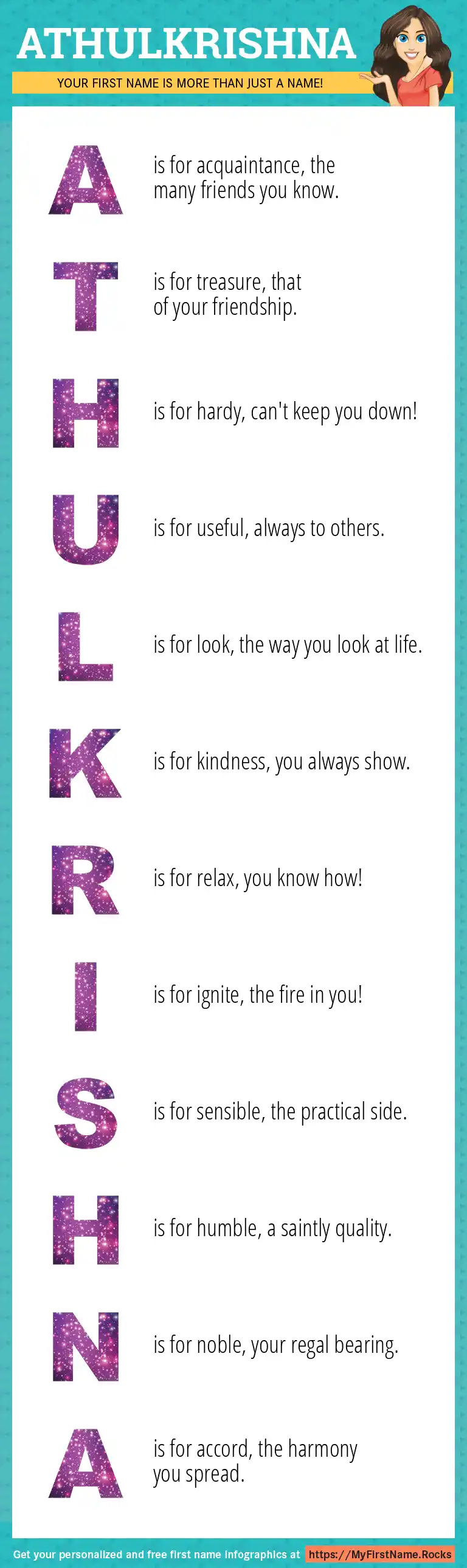 ATHULKRISHNA

YOUR FIRST NAME IS MORE THAN JUST A NAME!

A is for acquaintance, the many friends you know.

T is for treasure, that of your friendship.

H is for hardy, can't keep you down!

U is for useful, always to others.

L is for look, the way you look at life.

K is for kindness, you always show.

R is for relax, you know how!

I is for ignite, the fire in you!

S is for sensible, the practical side.

H is for humble, a saintly quality.

N is for noble, your regal bearing.

A is for accord, the harmony you spread.

Get your personalized and free first name infographics at https://MyFirstName.Rocks