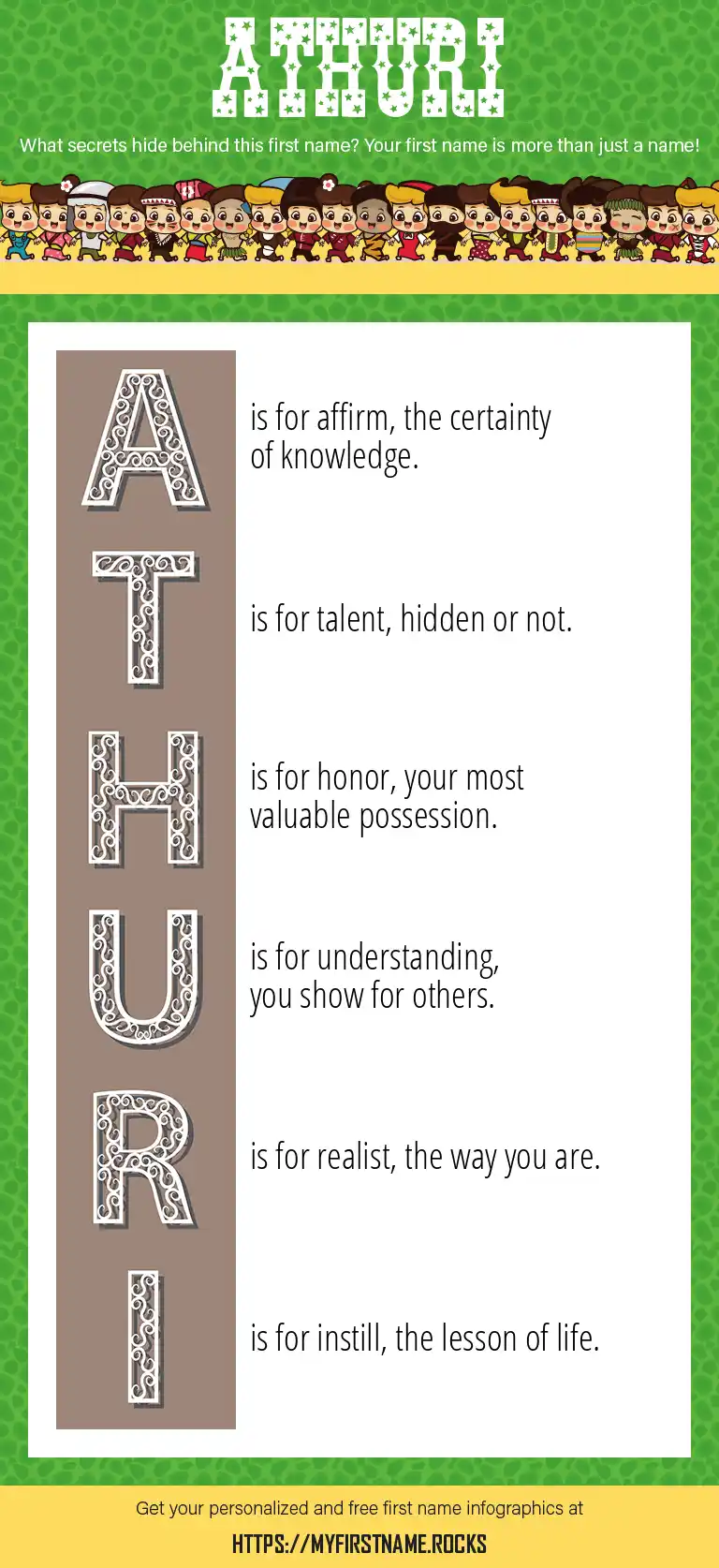 ATHURI

What secrets hide behind this first name? Your first name is more than just a name!

A is for affirm, the certainty of knowledge.

T is for talent, hidden or not.

H is for honor, your most valuable possession.

U is for understanding, you show for others.

R is for realist, the way you are.

I is for instill, the lesson of life.

Get your personalized and free first name infographics at

HTTPS://MYFIRSTNAME.ROCKS