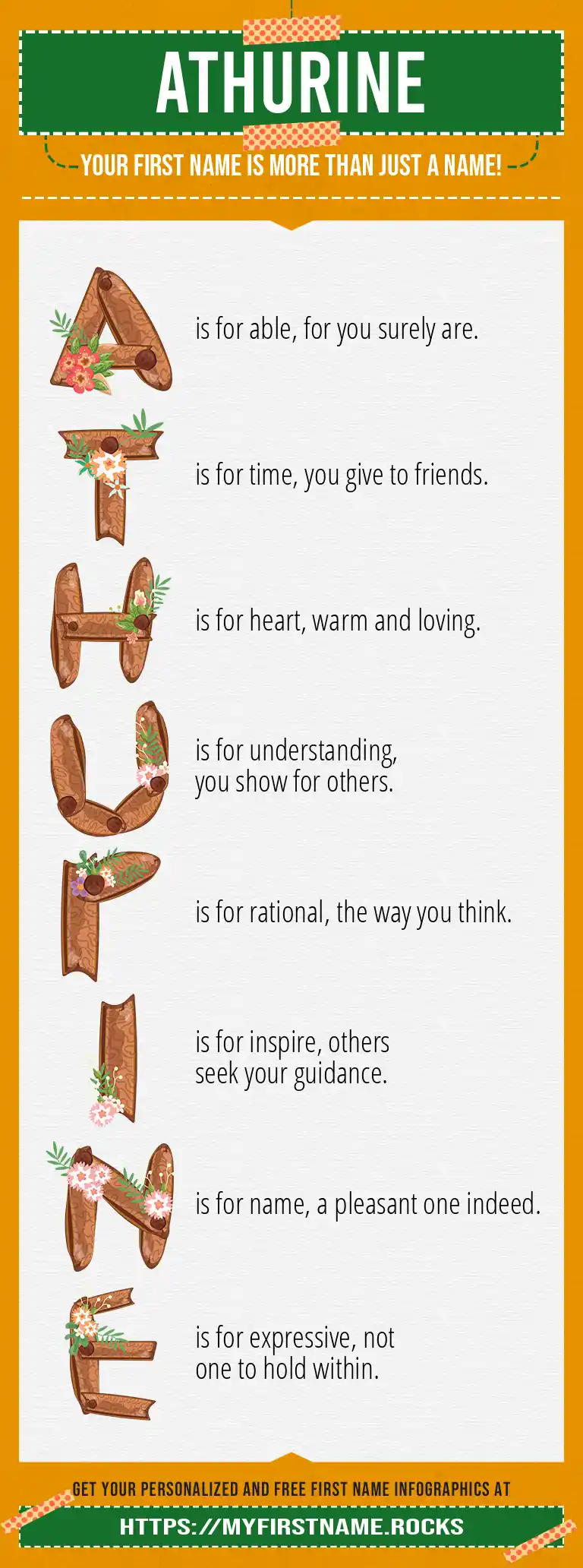 ATHURINE

YOUR FIRST NAME IS MORE THAN JUST A NAME!

A is for able, for you surely are.

T is for time, you give to friends.

H is for heart, warm and loving.

U is for understanding, you show for others.

R is for rational, the way you think.

I is for inspire, others seek your guidance.

N is for name, a pleasant one indeed.

E is for expressive, not one to hold within.

GET YOUR PERSONALIZED AND FREE FIRST NAME INFOGRAPHICS AT

HTTPS://MYFIRSTNAME.ROCKS