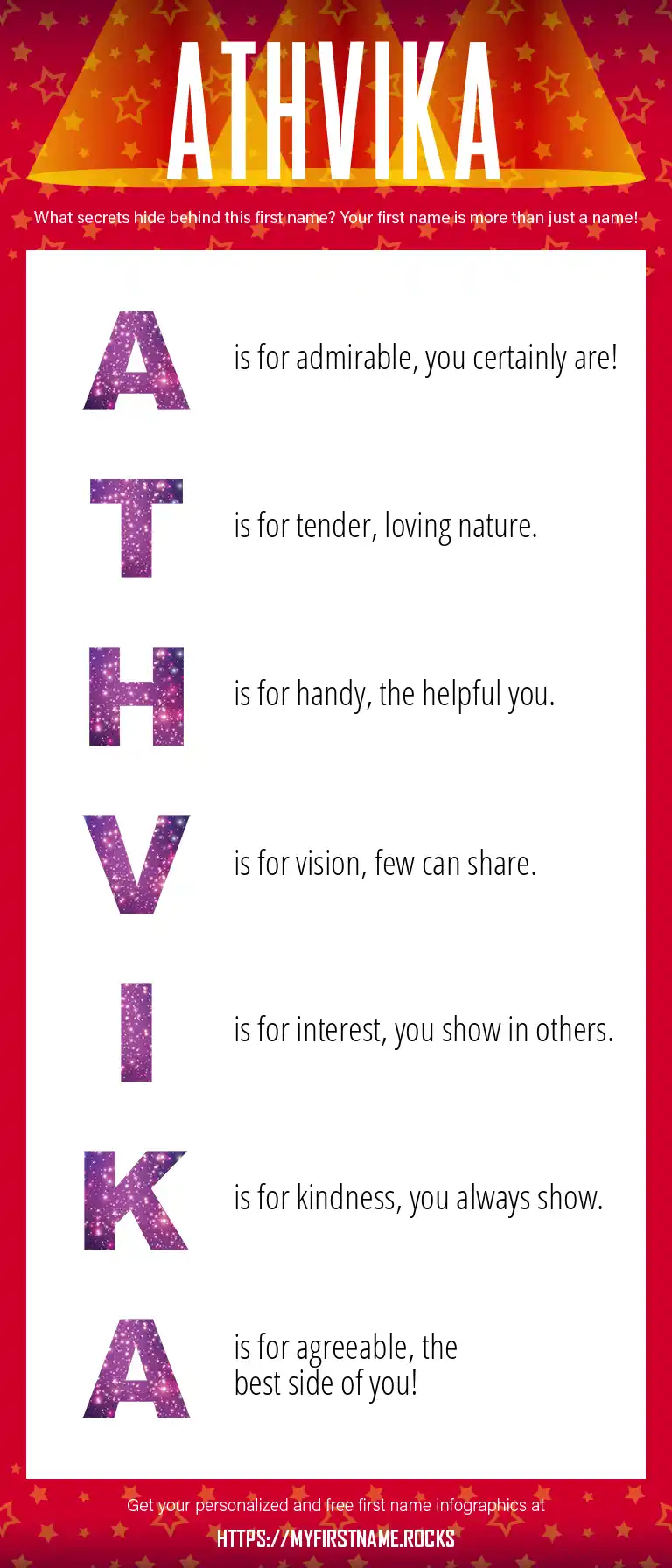 ATHVIKA

What secrets hide behind this first name? Your first name is more than just a name!

A is for admirable, you certainly are!

T is for tender, loving nature.

H is for handy, the helpful you.

V is for vision, few can share.

I is for interest, you show in others.

K is for kindness, you always show.

A is for agreeable, the best side of you!

Get your personalized and free first name infographics at

HTTPS://MYFIRSTNAME.ROCKS