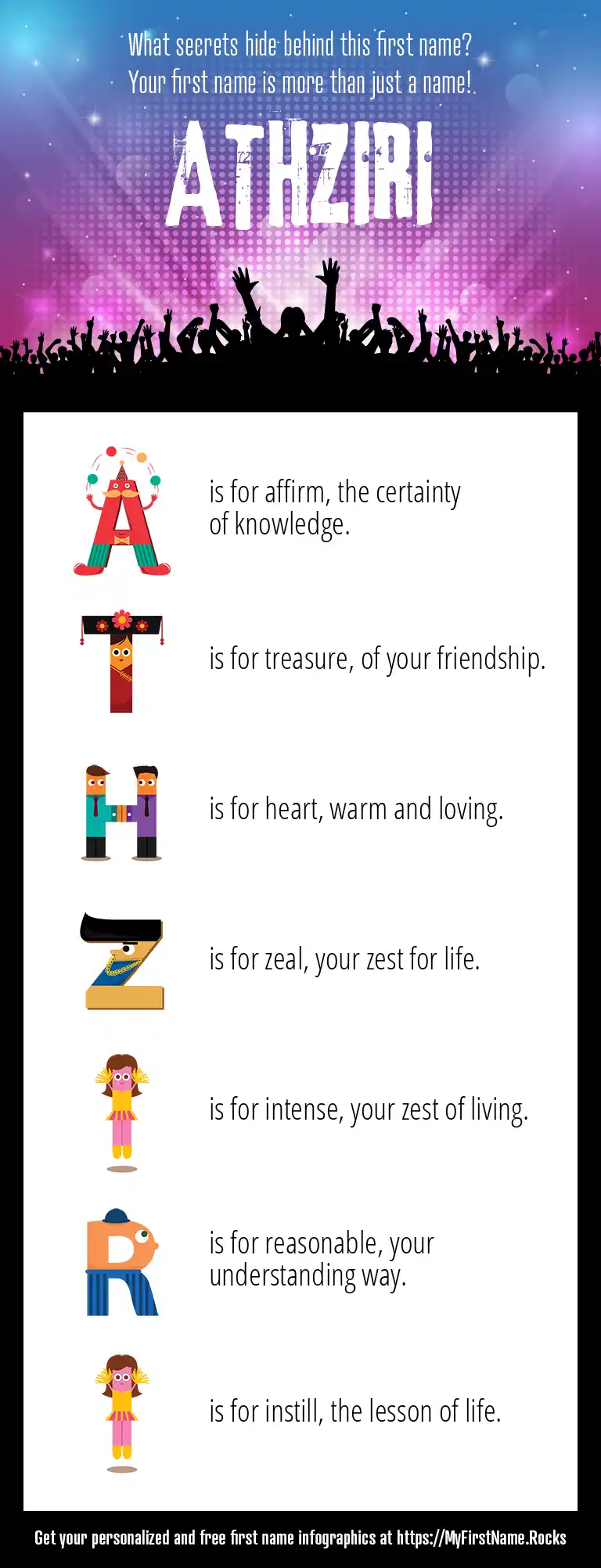 What secrets hide behind this first name?
Your first name is more than just a name!

ATHZIRI

A is for affirm, the certainty of knowledge.

T is for treasure, of your friendship.

H is for heart, warm and loving.

Z is for zeal, your zest for life.

I is for intense, your zest of living.

R is for reasonable, your understanding way.

I is for instill, the lesson of life.

Get your personalized and free first name infographics at https://MyFirstName.Rocks