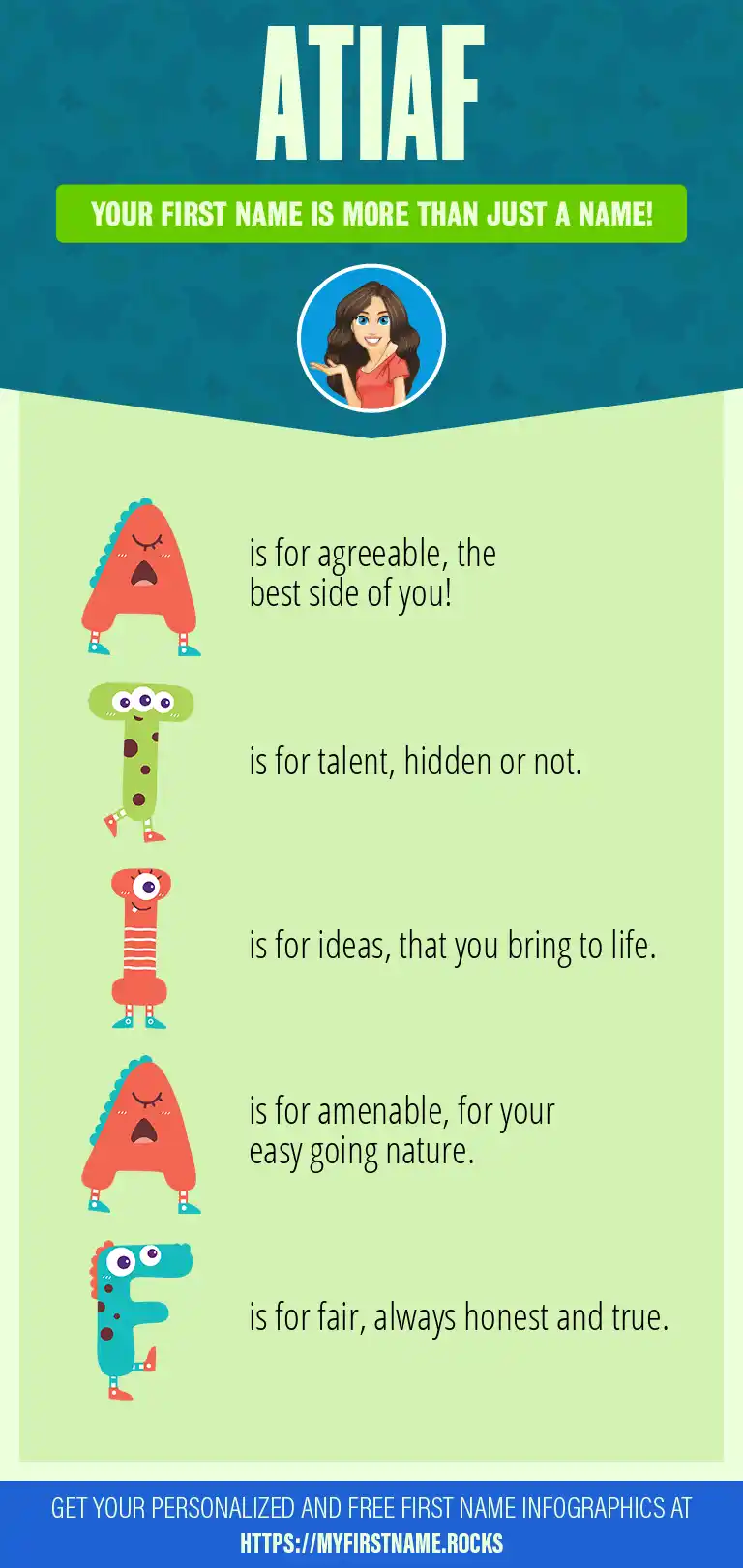 ATIAF

YOUR FIRST NAME IS MORE THAN JUST A NAME!

A is for agreeable, the best side of you!

T is for talent, hidden or not.

I is for ideas, that you bring to life.

A is for amenable, for your easy going nature.

F is for fair, always honest and true.

GET YOUR PERSONALIZED AND FREE FIRST NAME INFOGRAPHICS AT HTTPS://MYFIRSTNAME.ROCKS