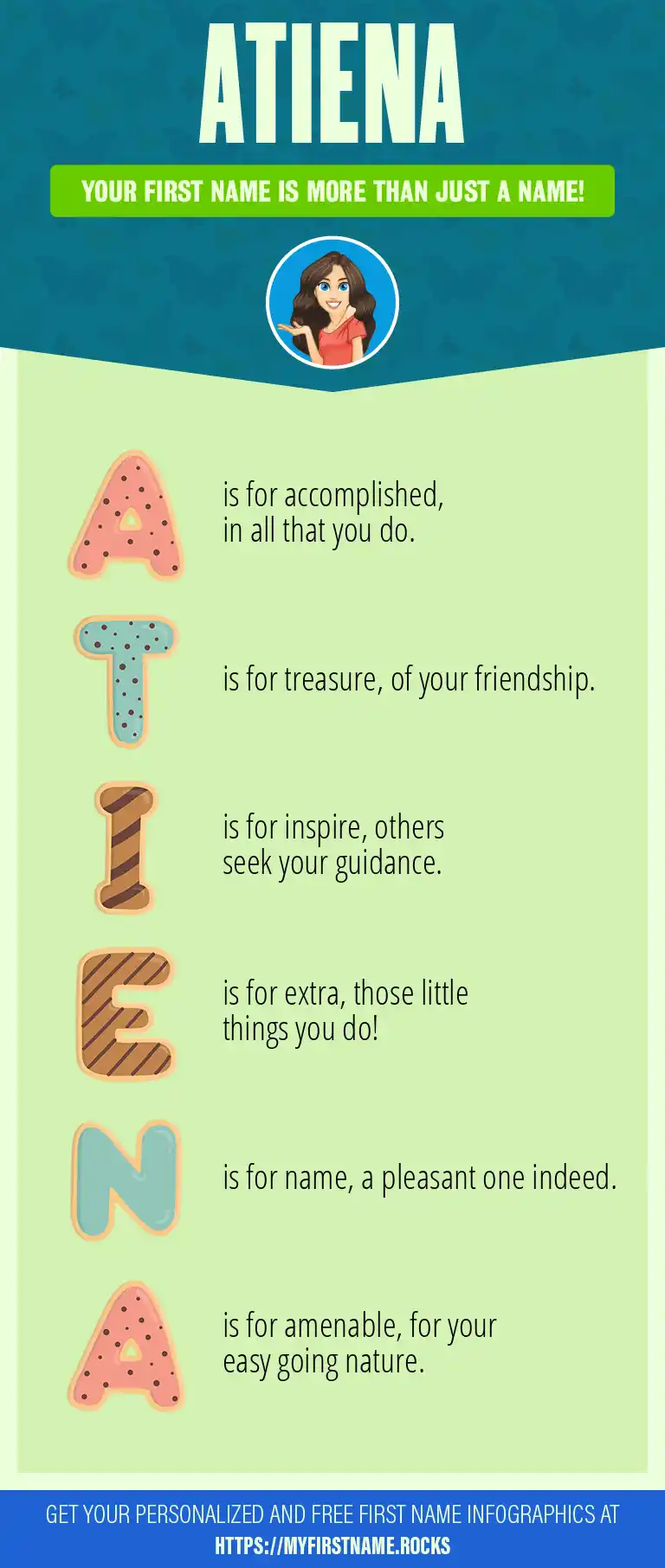 ATIENA

YOUR FIRST NAME IS MORE THAN JUST A NAME!

A is for accomplished, in all that you do.

T is for treasure, of your friendship.

I is for inspire, others seek your guidance.

E is for extra, those little things you do!

N is for name, a pleasant one indeed.

A is for amenable, for your easy going nature.

GET YOUR PERSONALIZED AND FREE FIRST NAME INFOGRAPHICS AT HTTPS://MYFIRSTNAME.ROCKS