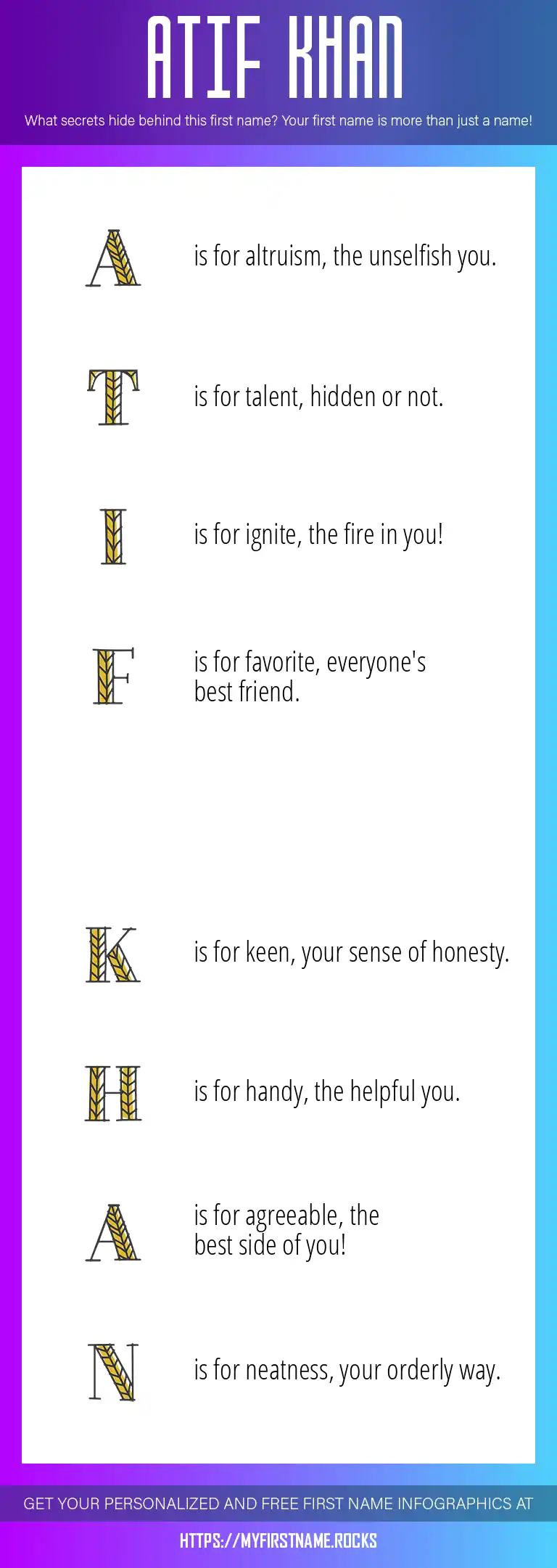 ATIF KHAN

What secrets hide behind this first name? Your first name is more than just a name!

A is for altruism, the unselfish you.

T is for talent, hidden or not.

I is for ignite, the fire in you!

F is for favorite, everyone's best friend.

K is for keen, your sense of honesty.

H is for handy, the helpful you.

A is for agreeable, the best side of you!

N is for neatness, your orderly way.

GET YOUR PERSONALIZED AND FREE FIRST NAME INFOGRAPHICS AT

HTTPS://MYFIRSTNAME.ROCKS