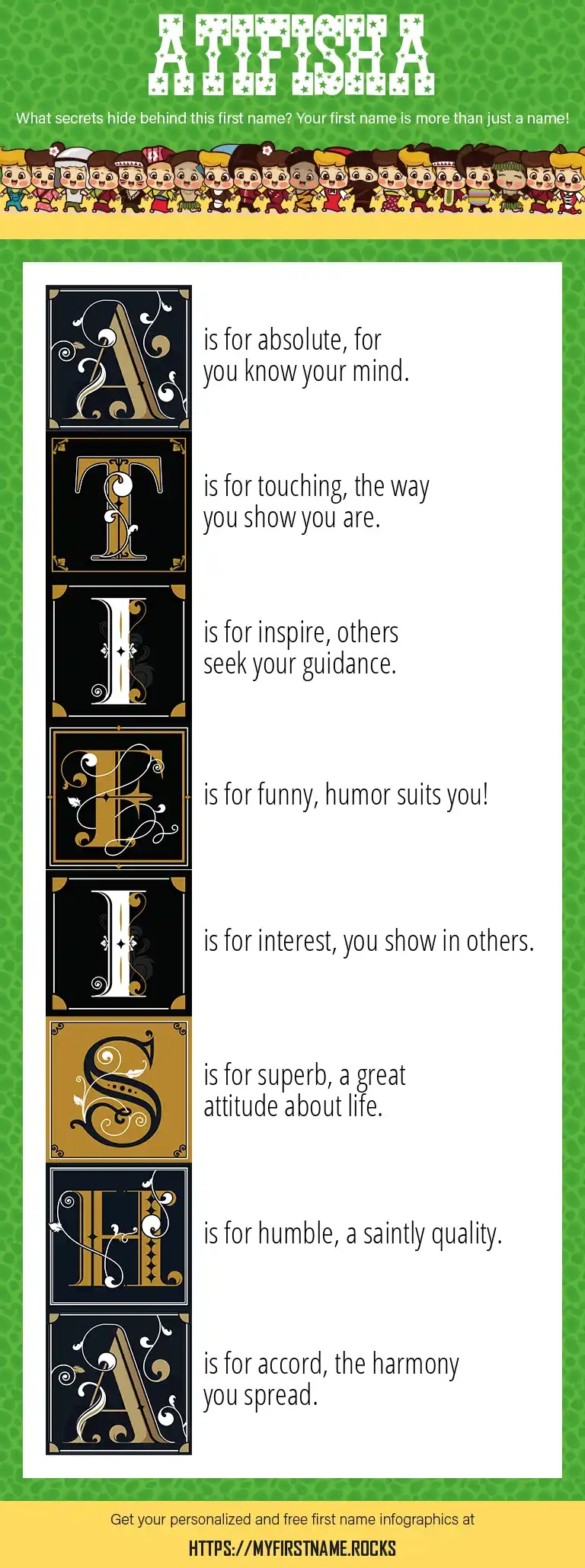 ATIFISHA

What secrets hide behind this first name? Your first name is more than just a name!

A is for absolute, for you know your mind.

T is for touching, the way you show you are.

I is for inspire, others seek your guidance.

F is for funny, humor suits you!

I is for interest, you show in others.

S is for superb, a great attitude about life.

H is for humble, a saintly quality.

A is for accord, the harmony you spread.

Get your personalized and free first name infographics at

HTTPS://MYFIRSTNAME.ROCKS