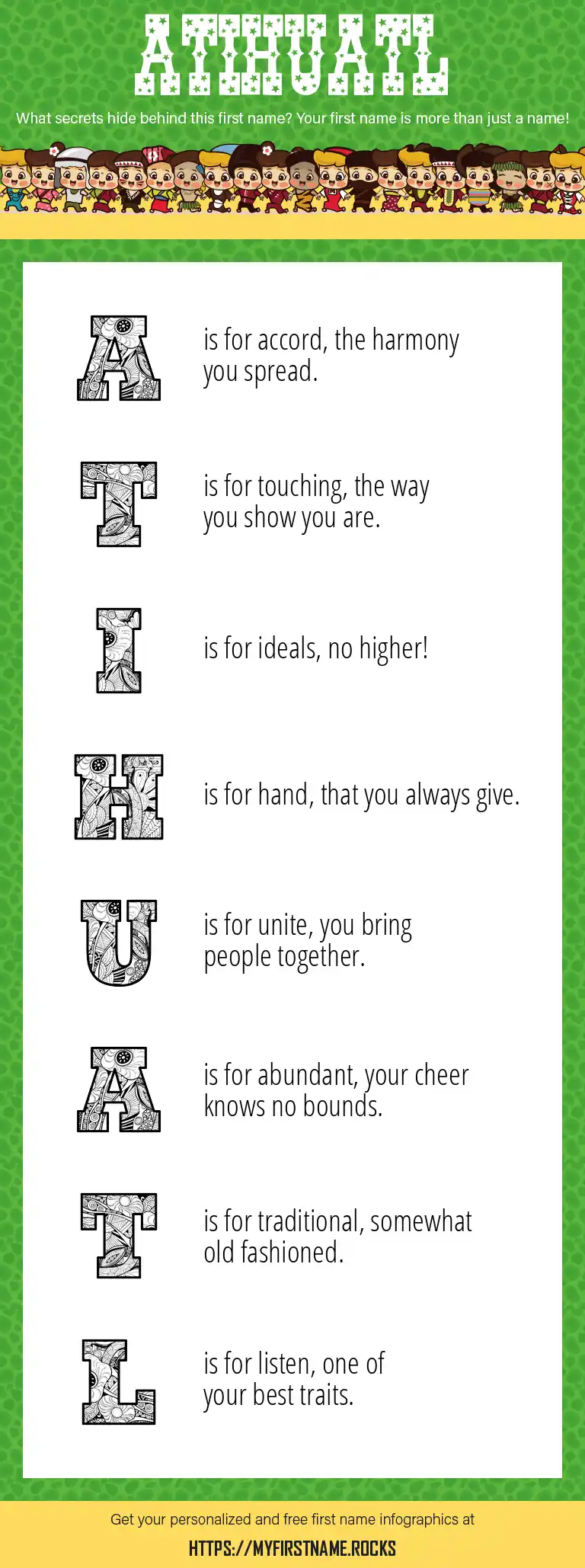 ATIHUATL

What secrets hide behind this first name? Your first name is more than just a name!

A is for accord, the harmony you spread.

T is for touching, the way you show you are.

I is for ideals, no higher!

H is for hand, that you always give.

U is for unite, you bring people together.

A is for abundant, your cheer knows no bounds.

T is for traditional, somewhat old fashioned.

L is for listen, one of your best traits.

Get your personalized and free first name infographics at

HTTPS://MYFIRSTNAME.ROCKS