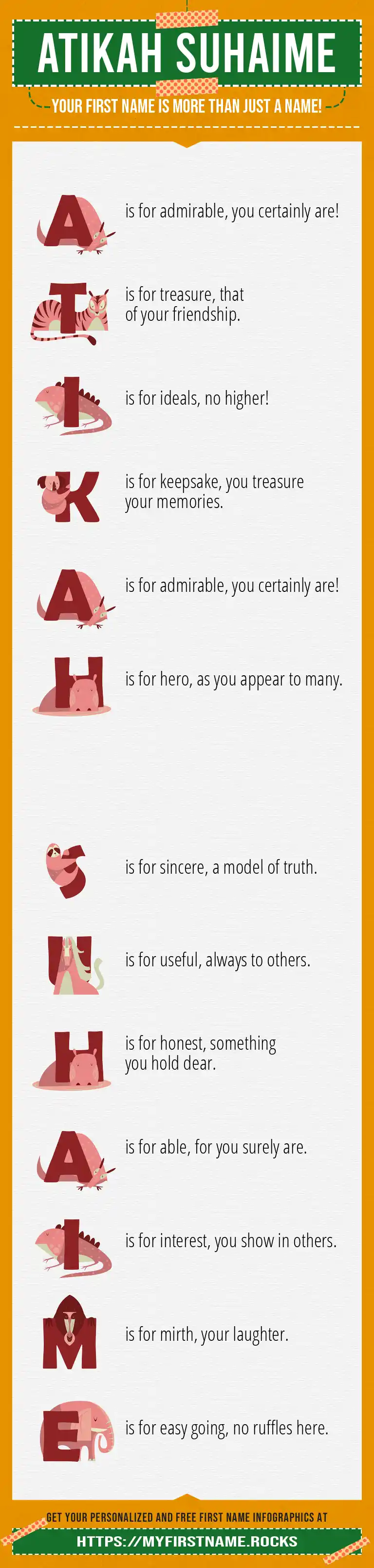 ATIKAH SUHAIME

YOUR FIRST NAME IS MORE THAN JUST A NAME!

A is for admirable, you certainly are!

T is for treasure, that of your friendship.

I is for ideals, no higher!

K is for keepsake, you treasure your memories.

A is for admirable, you certainly are!

H is for hero, as you appear to many.

S is for sincere, a model of truth.

U is for useful, always to others.

H is for honest, something you hold dear.

A is for able, for you surely are.

I is for interest, you show in others.

M is for mirth, your laughter.

E is for easy going, no ruffles here.

GET YOUR PERSONALIZED AND FREE FIRST NAME INFOGRAPHICS AT

HTTPS://MYFIRSTNAME.ROCKS