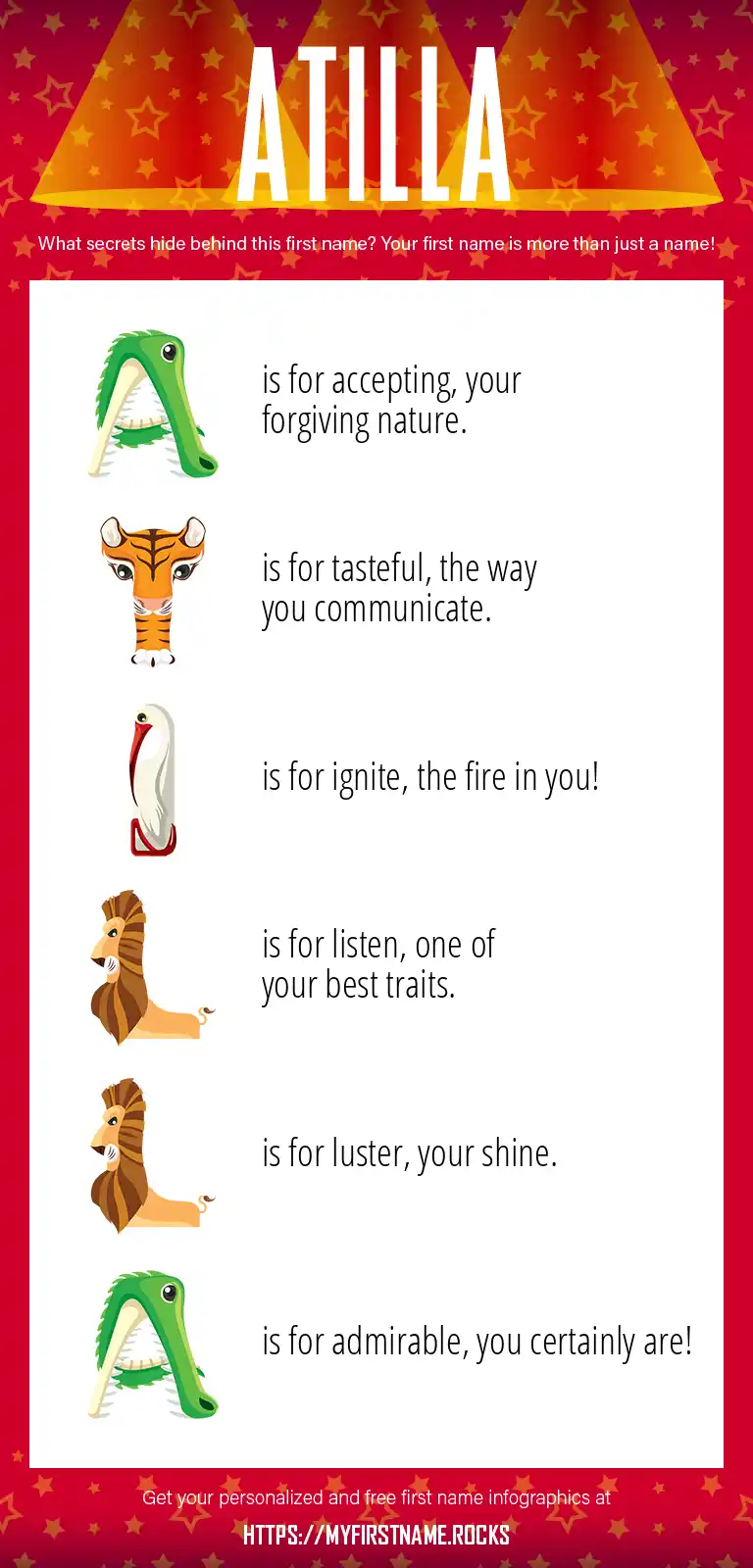 ATILLA

What secrets hide behind this first name? Your first name is more than just a name!

A is for accepting, your forgiving nature.

T is for tasteful, the way you communicate.

I is for ignite, the fire in you!

L is for listen, one of your best traits.

L is for luster, your shine.

A is for admirable, you certainly are!

Get your personalized and free first name infographics at

HTTPS://MYFIRSTNAME.ROCKS