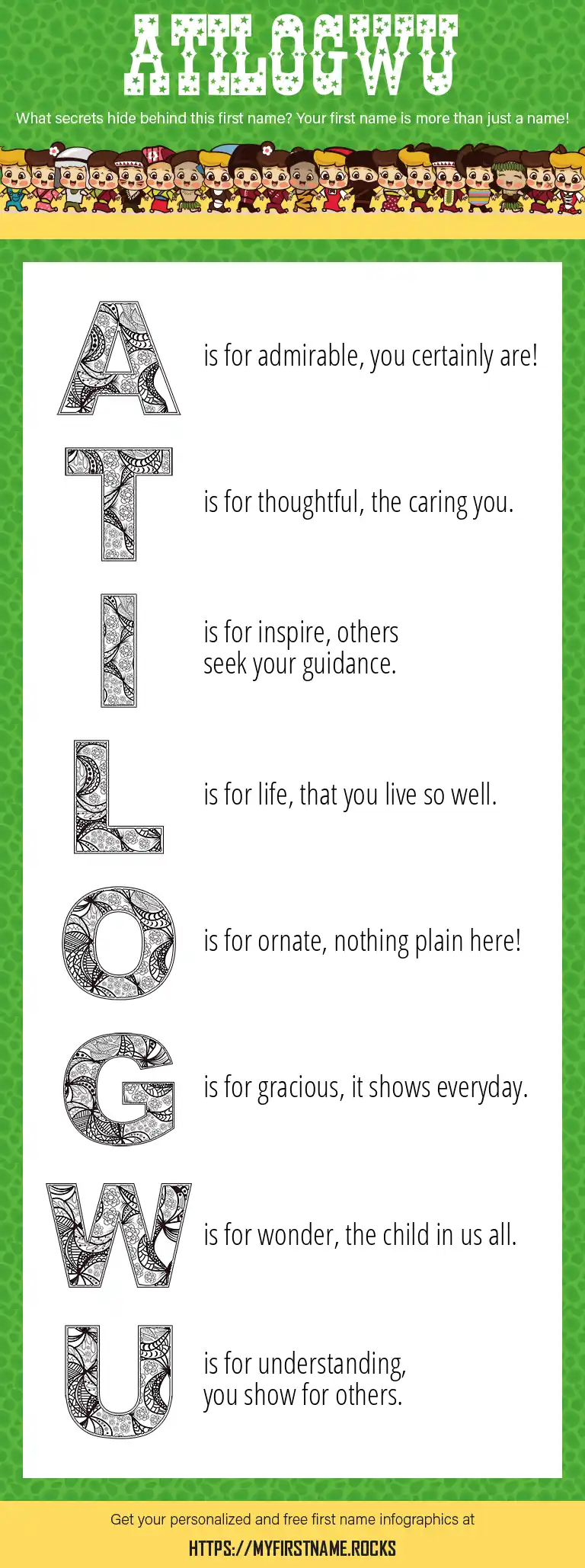 ATILOGWU

What secrets hide behind this first name? Your first name is more than just a name!

A is for admirable, you certainly are!

T is for thoughtful, the caring you.

I is for inspire, others seek your guidance.

L is for life, that you live so well.

O is for ornate, nothing plain here!

G is for gracious, it shows everyday.

W is for wonder, the child in us all.

U is for understanding, you show for others.

Get your personalized and free first name infographics at

HTTPS://MYFIRSTNAME.ROCKS