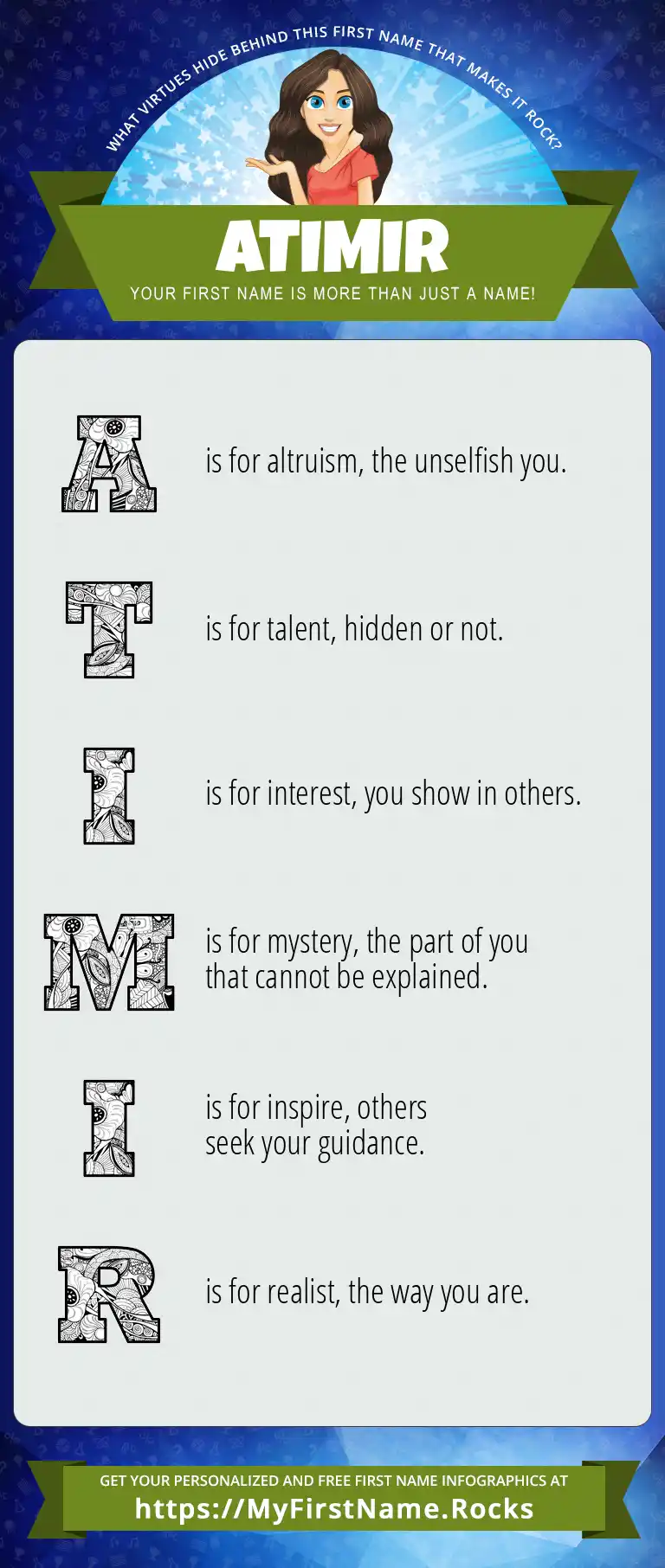 WHAT VIRTUES HIDE BEHIND THIS FIRST NAME THAT MAKES IT ROCK?

ATIMIR

YOUR FIRST NAME IS MORE THAN JUST A NAME!

A is for altruism, the unselfish you.

T is for talent, hidden or not.

I is for interest, you show in others.

M is for mystery, the part of you that cannot be explained.

I is for inspire, others seek your guidance.

R is for realist, the way you are.

GET YOUR PERSONALIZED AND FREE FIRST NAME INFOGRAPHICS AT

https://MyFirstName.Rocks