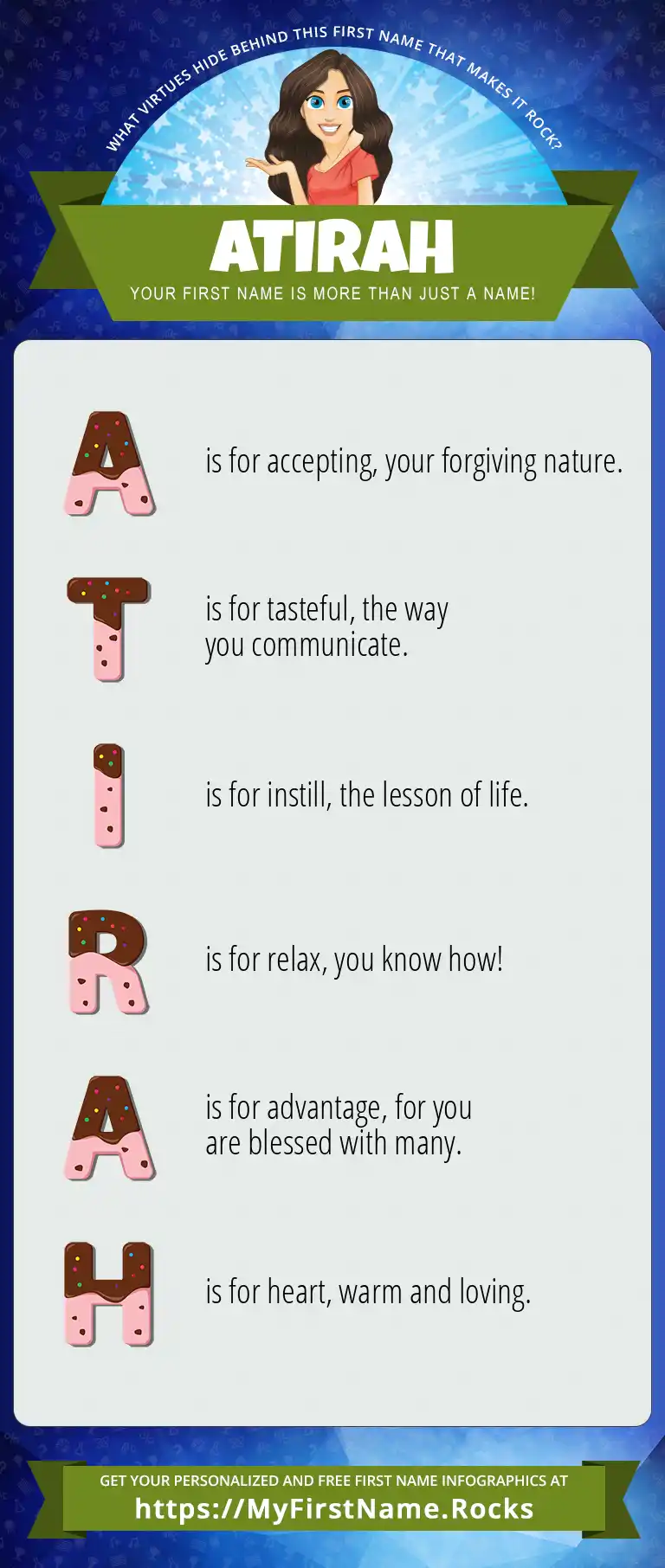 WHAT VIRTUES HIDE BEHIND THIS FIRST NAME THAT MAKES IT ROCK?

ATIRAH

YOUR FIRST NAME IS MORE THAN JUST A NAME!

A is for accepting, your forgiving nature.

T is for tasteful, the way you communicate.

I is for instill, the lesson of life.

R is for relax, you know how!

A is for advantage, for you are blessed with many.

H is for heart, warm and loving.

GET YOUR PERSONALIZED AND FREE FIRST NAME INFOGRAPHICS AT
https://MyFirstName.Rocks