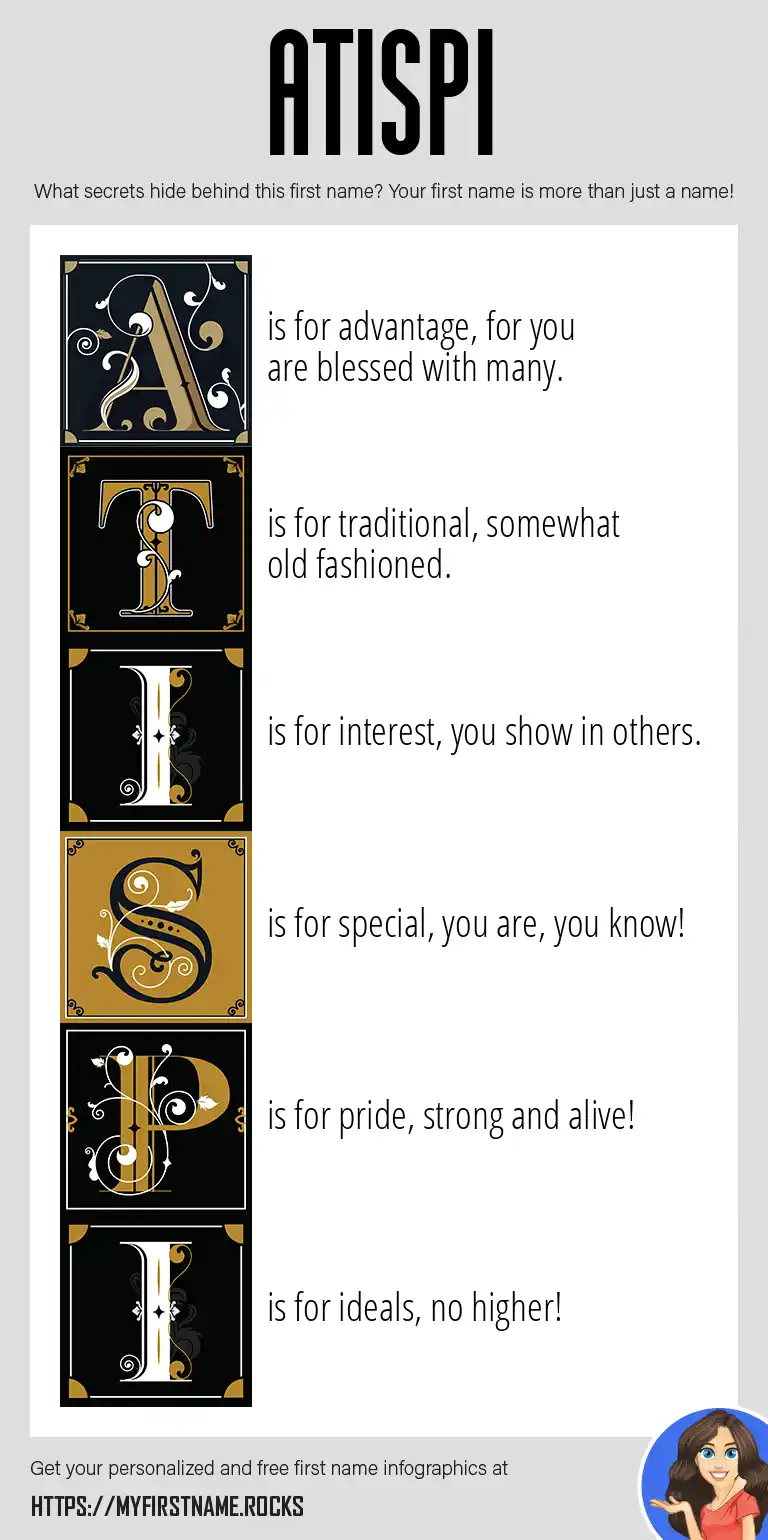 ATISPI

What secrets hide behind this first name? Your first name is more than just a name!

A is for advantage, for you are blessed with many.

T is for traditional, somewhat old fashioned.

I is for interest, you show in others.

S is for special, you are, you know!

P is for pride, strong and alive!

I is for ideals, no higher!

Get your personalized and free first name infographics at

HTTPS://MYFIRSTNAME.ROCKS