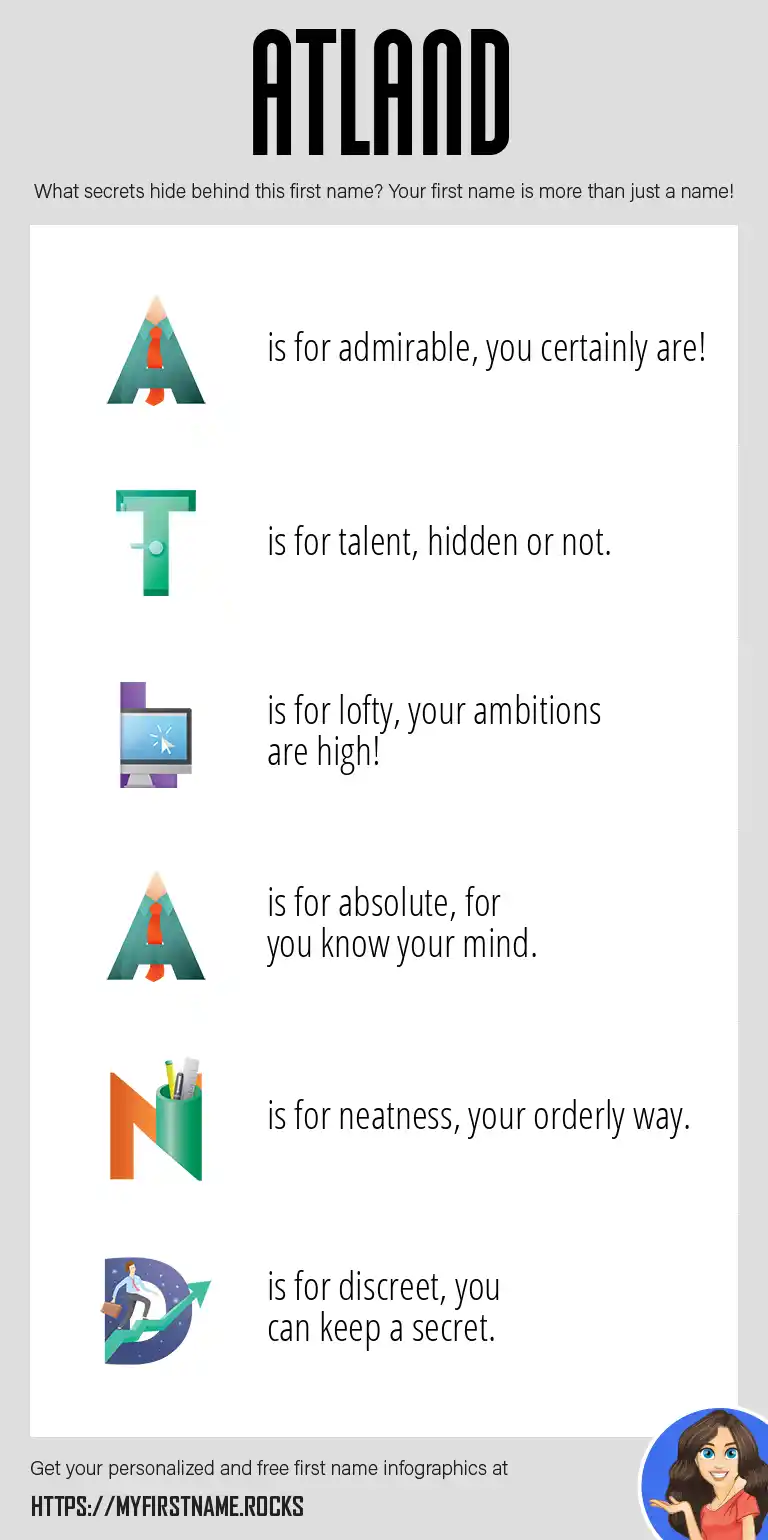 ATLAND

What secrets hide behind this first name? Your first name is more than just a name!

A is for admirable, you certainly are!

T is for talent, hidden or not.

L is for lofty, your ambitions are high!

A is for absolute, for you know your mind.

N is for neatness, your orderly way.

D is for discreet, you can keep a secret.

Get your personalized and free first name infographics at

HTTPS://MYFIRSTNAME.ROCKS