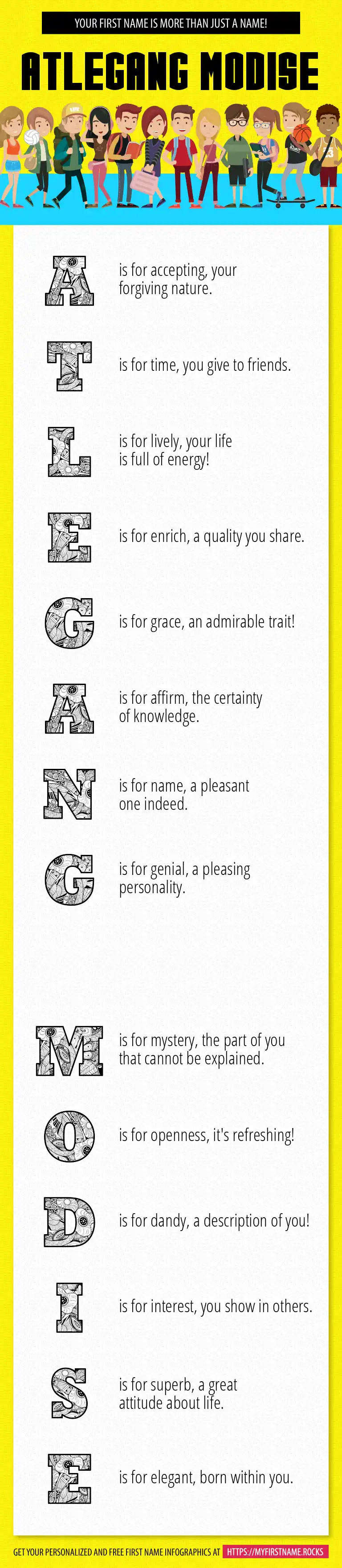 YOUR FIRST NAME IS MORE THAN JUST A NAME!

ATLEGANG MODISE

A is for accepting, your forgiving nature.

T is for time, you give to friends.

L is for lively, your life is full of energy!

E is for enrich, a quality you share.

G is for grace, an admirable trait!

A is for affirm, the certainty of knowledge.

N is for name, a pleasant one indeed.

G is for genial, a pleasing personality.

M is for mystery, the part of you that cannot be explained.

O is for openness, it's refreshing!

D is for dandy, a description of you!

I is for interest, you show in others.

S is for superb, a great attitude about life.

E is for elegant, born within you.

GET YOUR PERSONALIZED AND FREE FIRST NAME INFOGRAPHICS AT HTTPS://MYFIRSTNAME.ROCKS