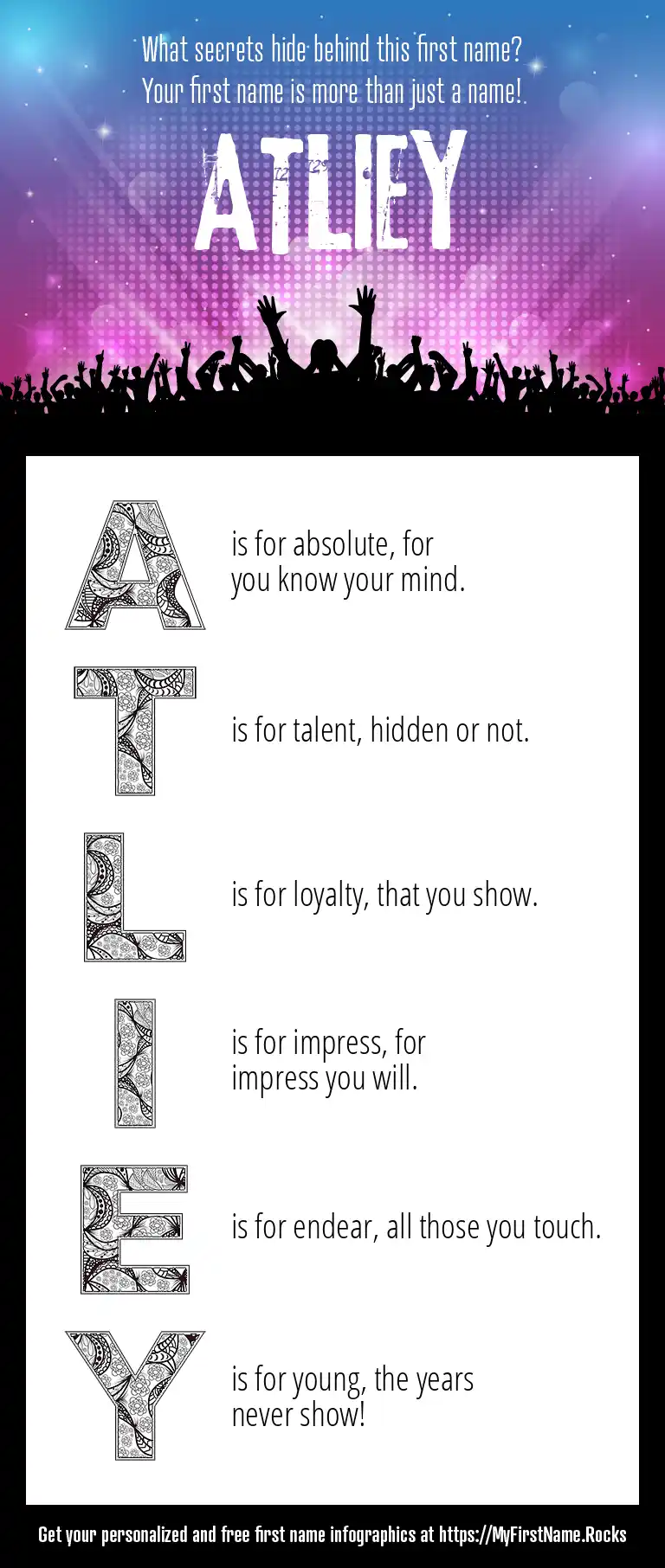 What secrets hide behind this first name?
Your first name is more than just a name!

ATLIEY

A

is for absolute, for you know your mind.

T

is for talent, hidden or not.

L

is for loyalty, that you show.

I

is for impress, for impress you will.

E

is for endear, all those you touch.

Y

is for young, the years never show!

Get your personalized and free first name infographics at https://MyFirstName.Rocks